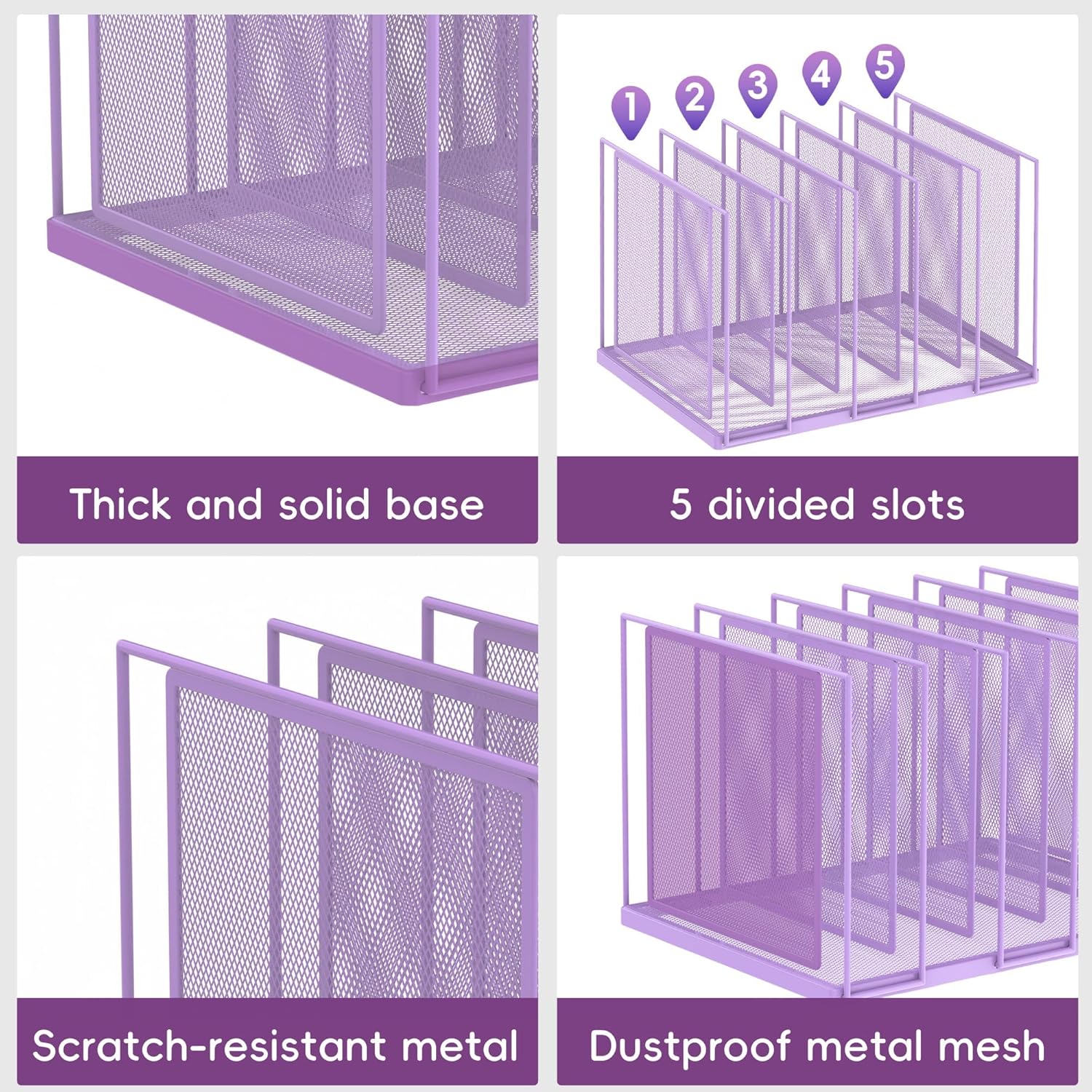 Thick and solid base

1
2
3
4
5

5 divided slots

Scratch-resistant metal

Dustproof metal mesh