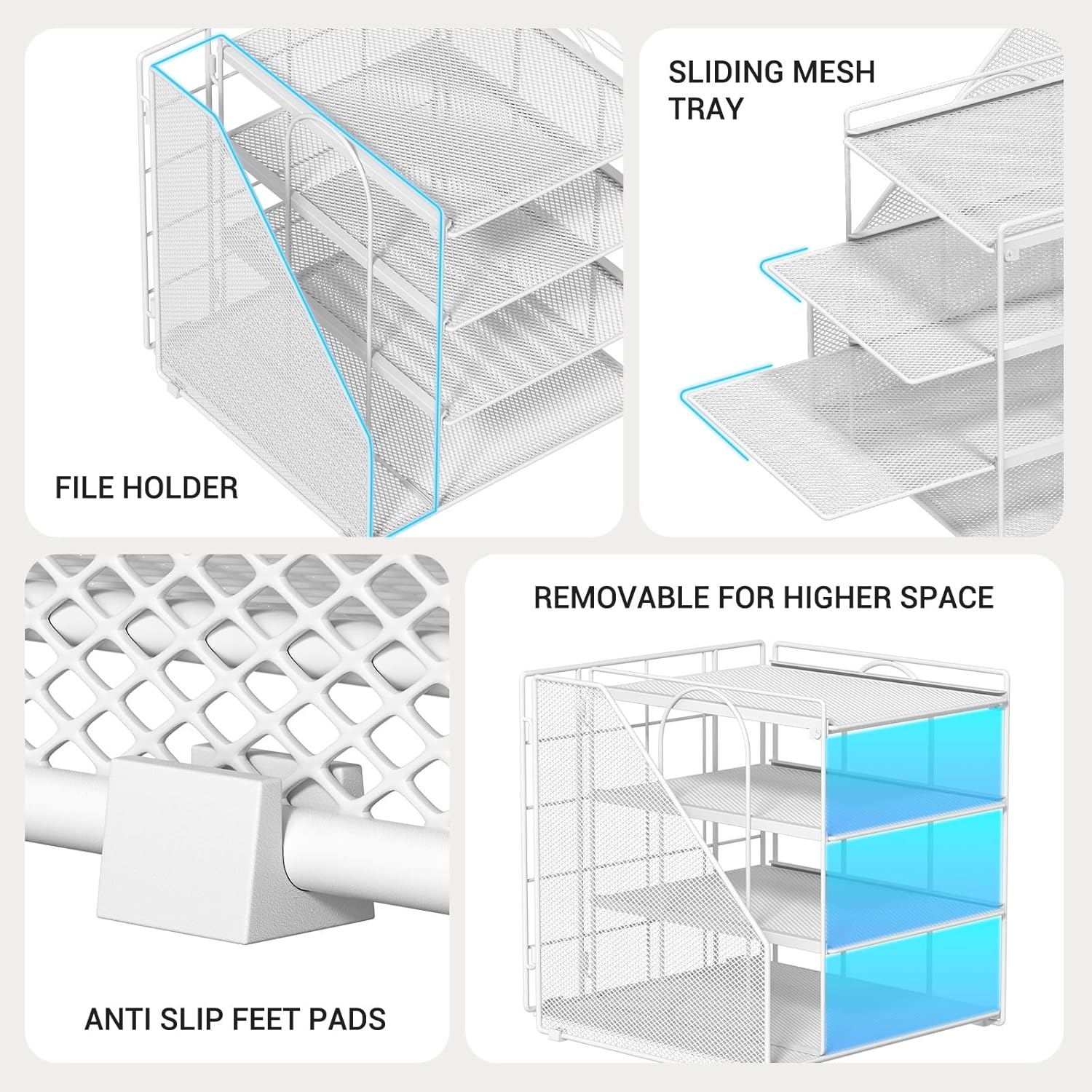 FILE HOLDER

SLIDING MESH TRAY

ANTI SLIP FEET PADS

REMOVABLE FOR HIGHER SPACE