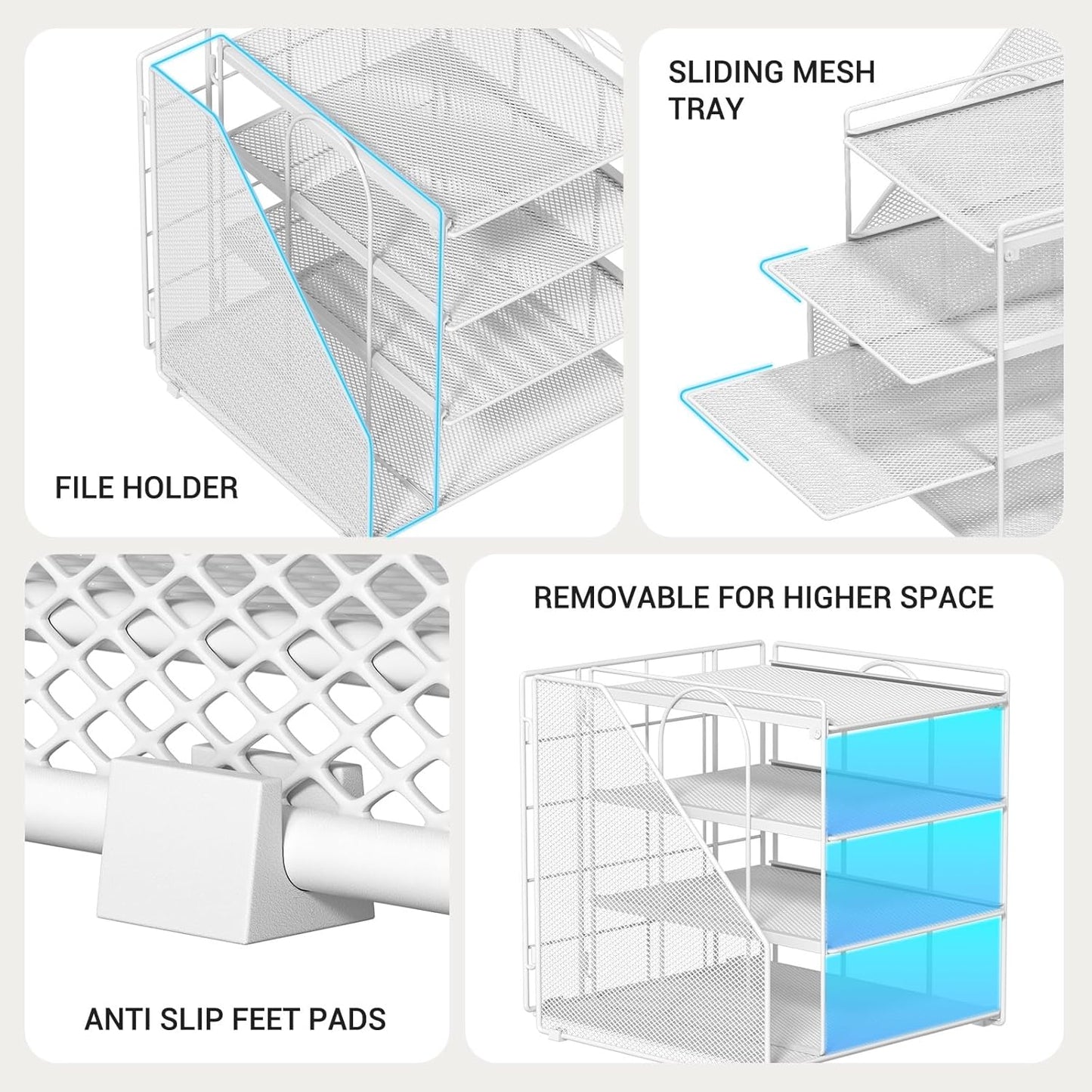 FILE HOLDER

SLIDING MESH TRAY

ANTI SLIP FEET PADS

REMOVABLE FOR HIGHER SPACE