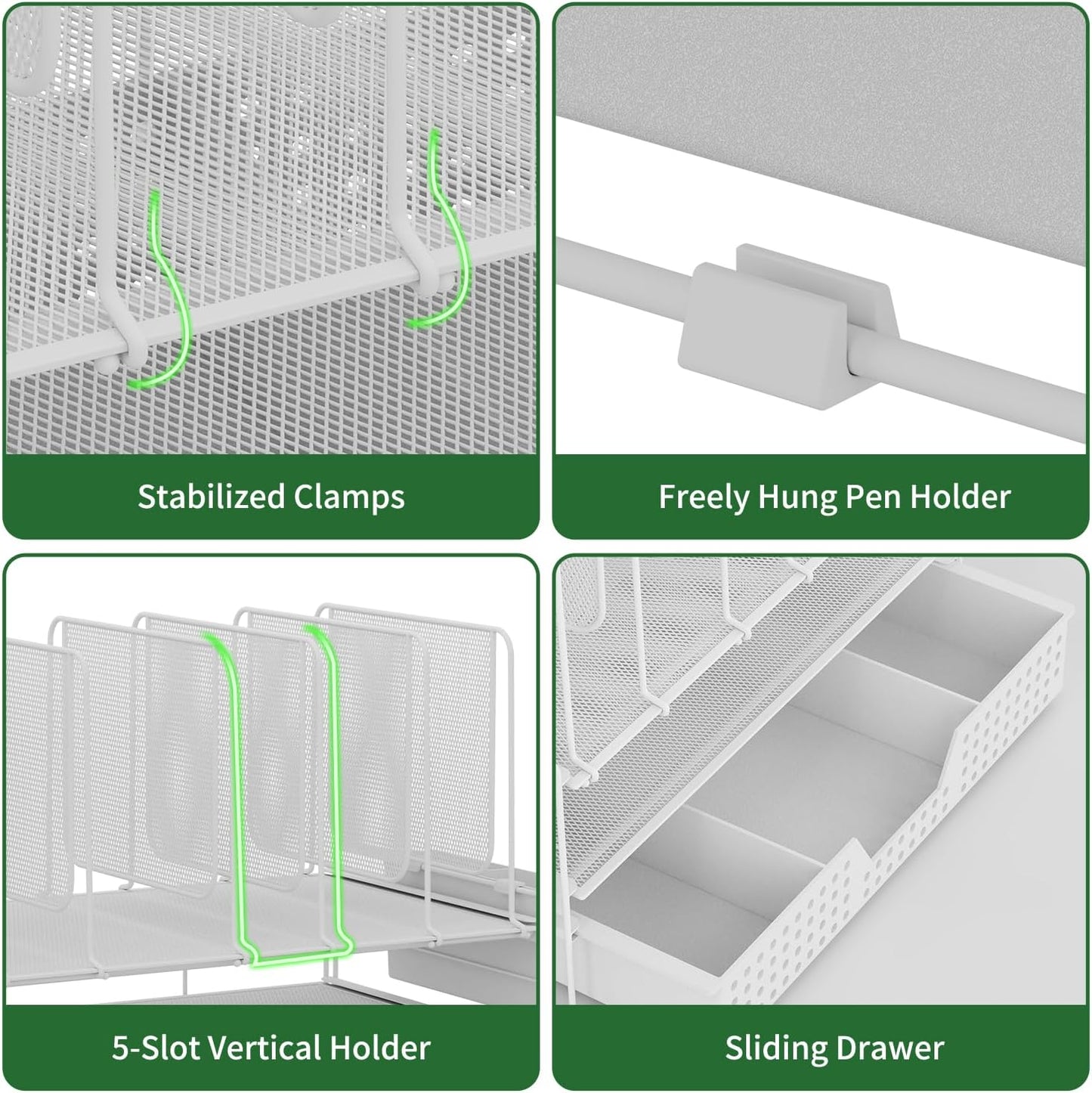 Stabilized Clamps

Freely Hung Pen Holder

5-Slot Vertical Holder

Sliding Drawer