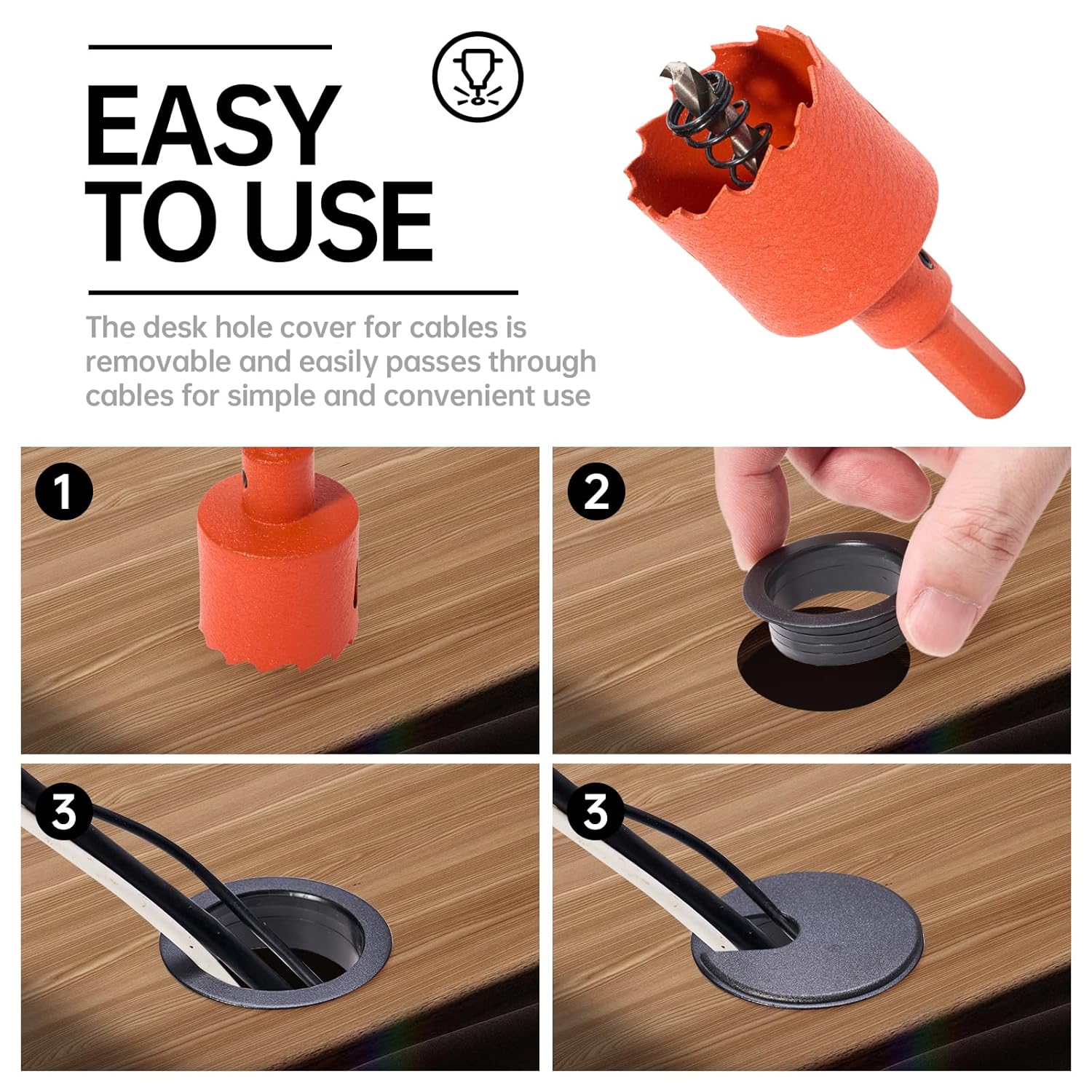 EASY TO USE

The desk hole cover for cables is removable and easily passes through cables for simple and convenient use

1

2

3

3