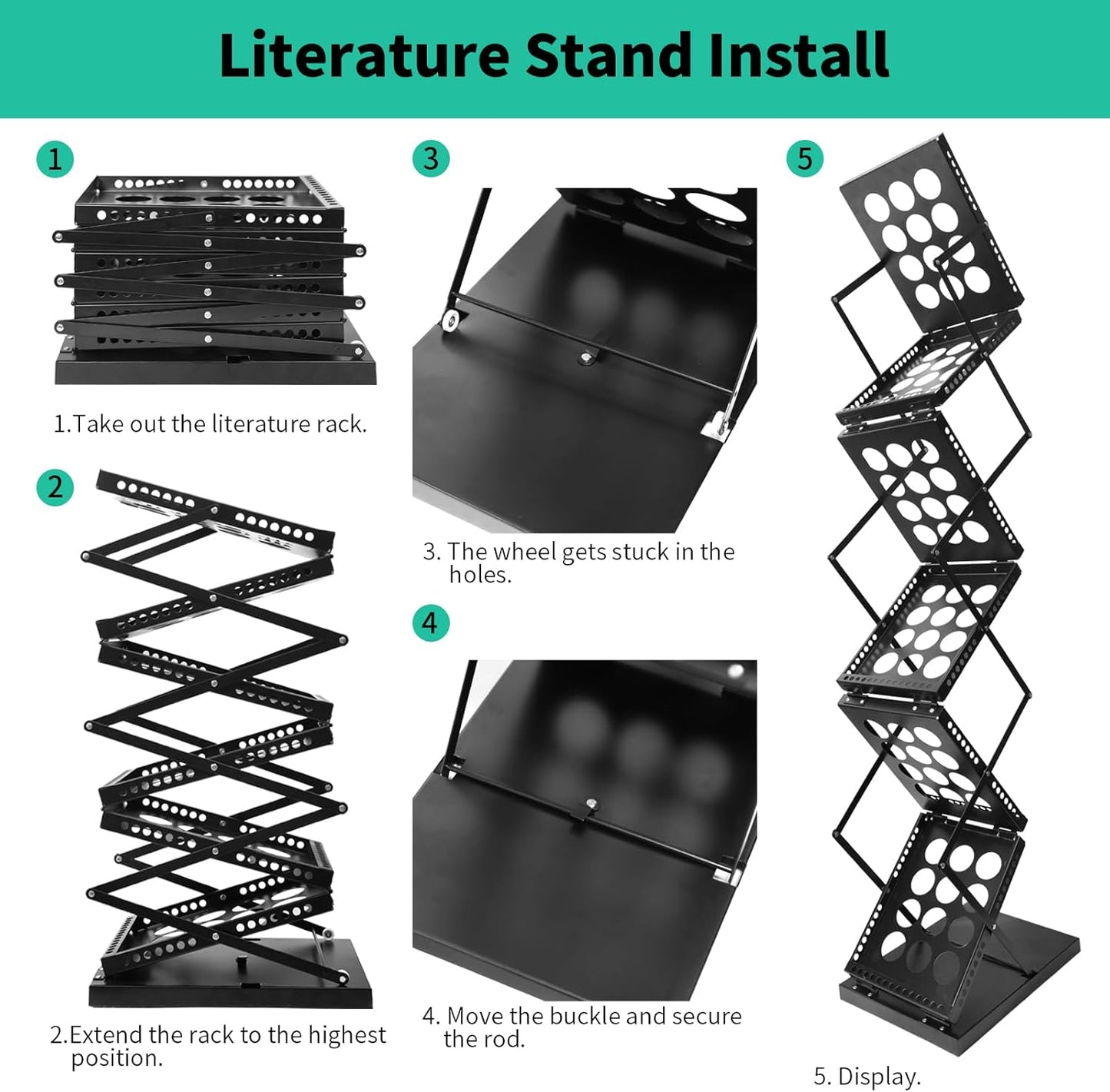 Literature Stand Install

1

1.Take out the literature rack.

2

2.Extend the rack to the highest position.

3

3. The wheel gets stuck in the holes.

4

4. Move the buckle and secure the rod.

5

5. Display.