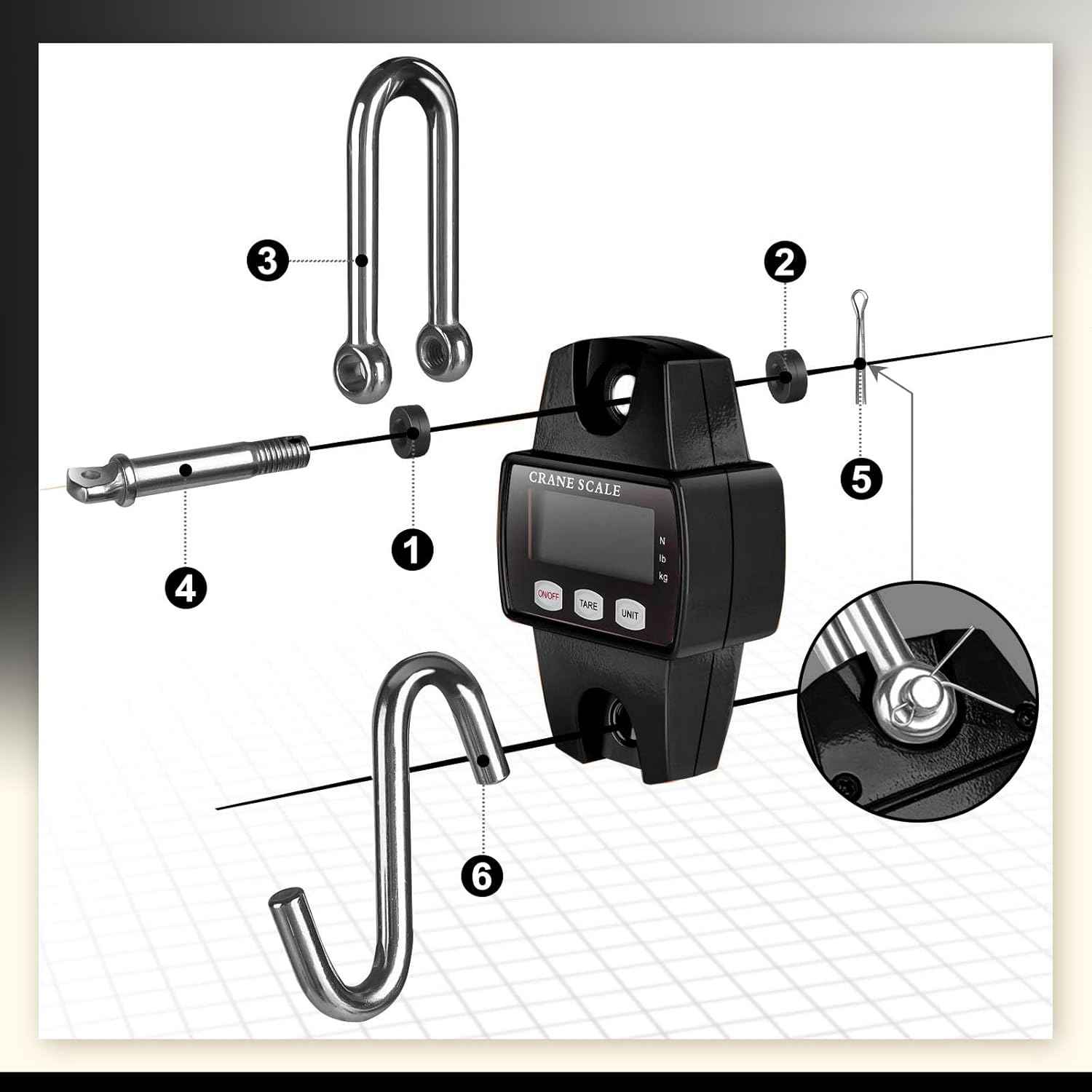 3

2

5

4

1

CRANE SCALE

N
lb
kg

ON/OFF TARE UNIT

6