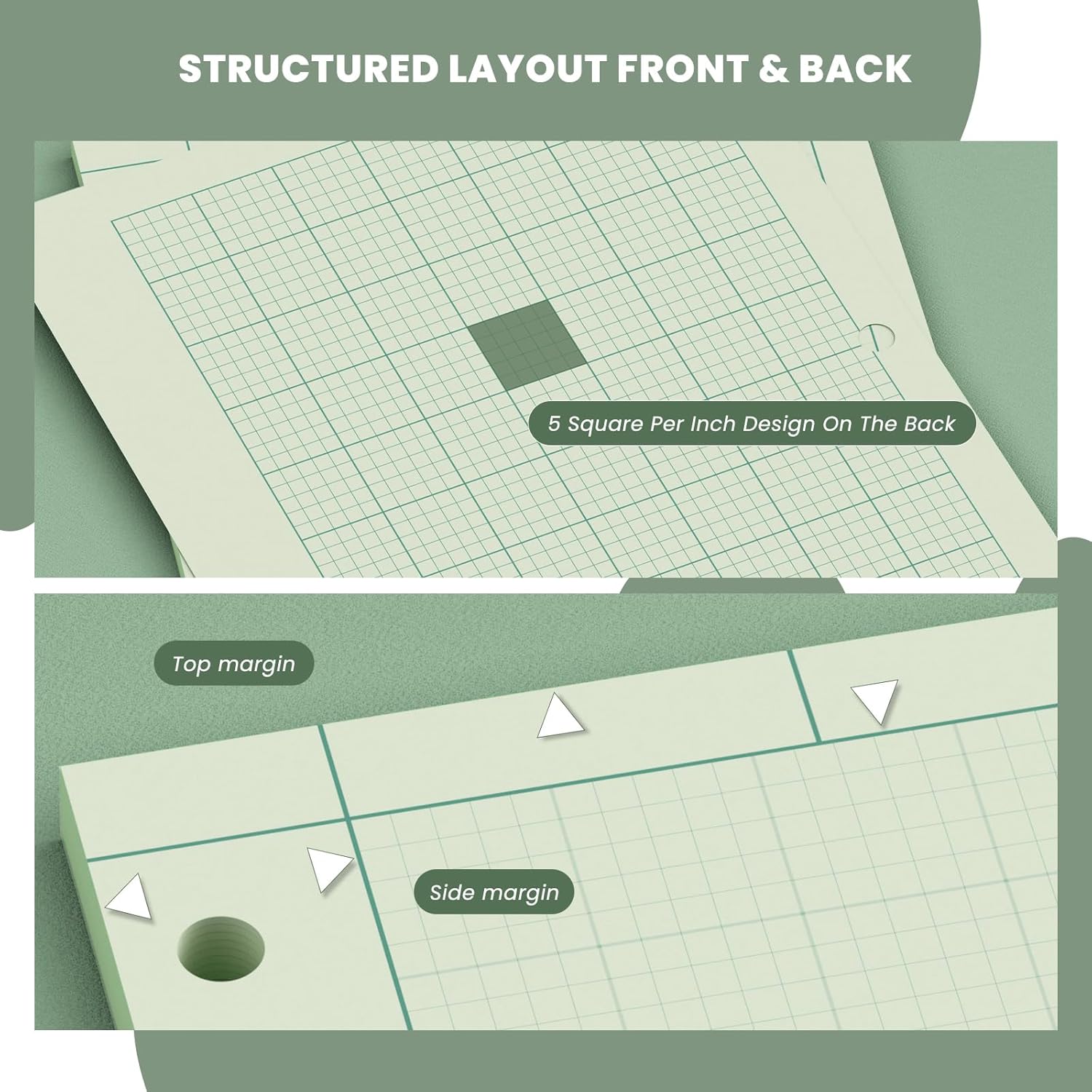 STRUCTURED LAYOUT FRONT & BACK

5 Square Per Inch Design On The Back

Top margin

Side margin