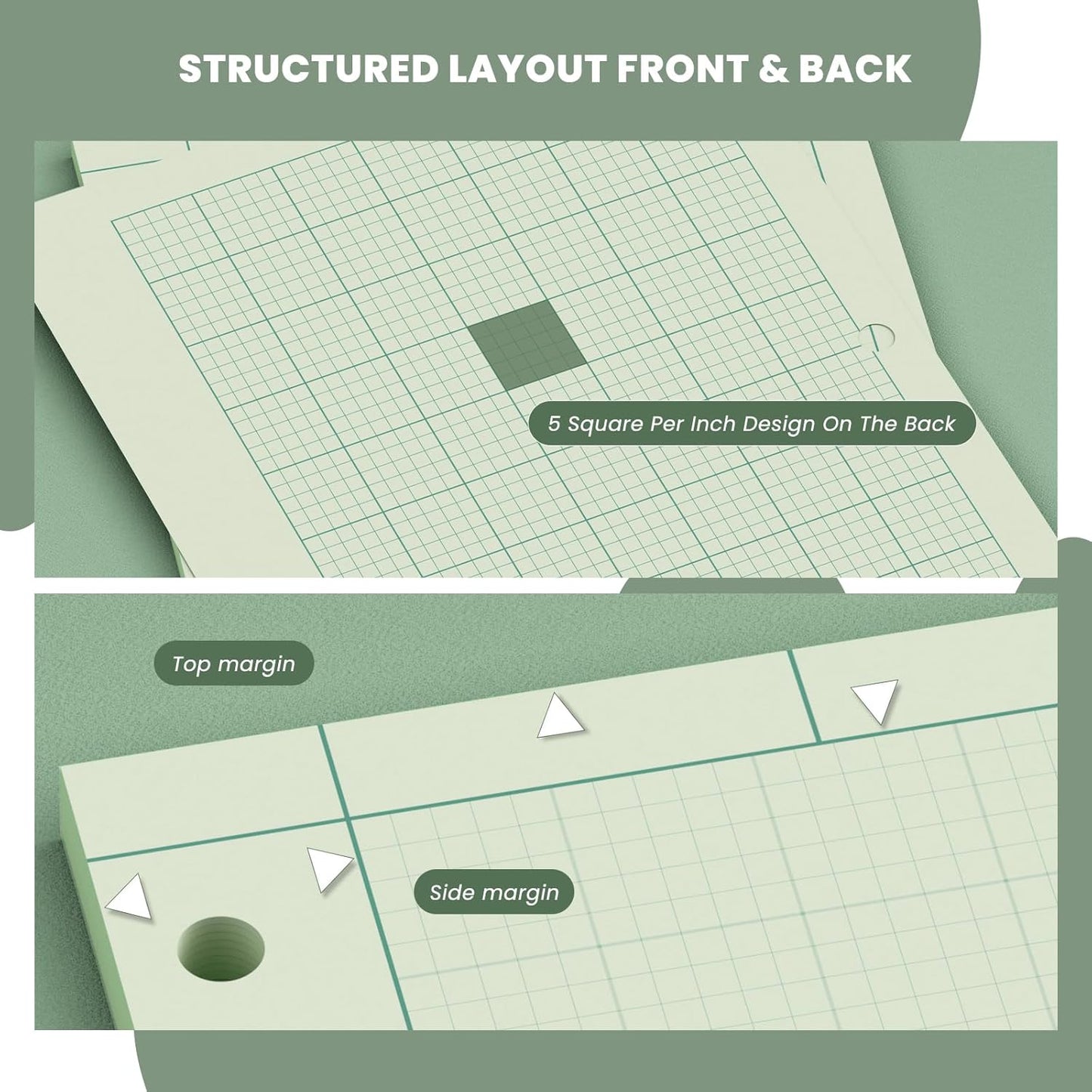 STRUCTURED LAYOUT FRONT & BACK

5 Square Per Inch Design On The Back

Top margin

Side margin