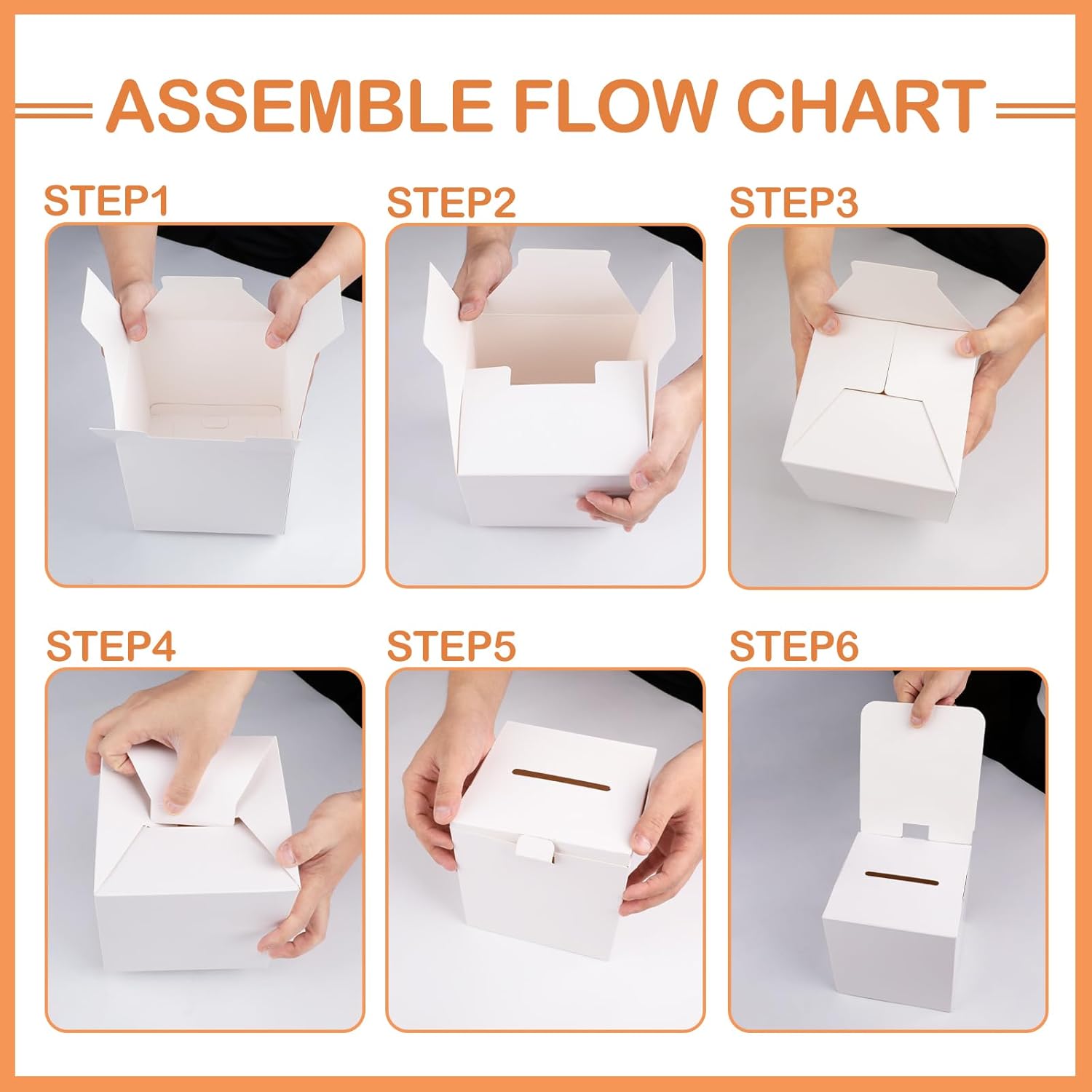 ASSEMBLE FLOW CHART

STEP1

STEP2

STEP3

STEP4

STEP5

STEP6