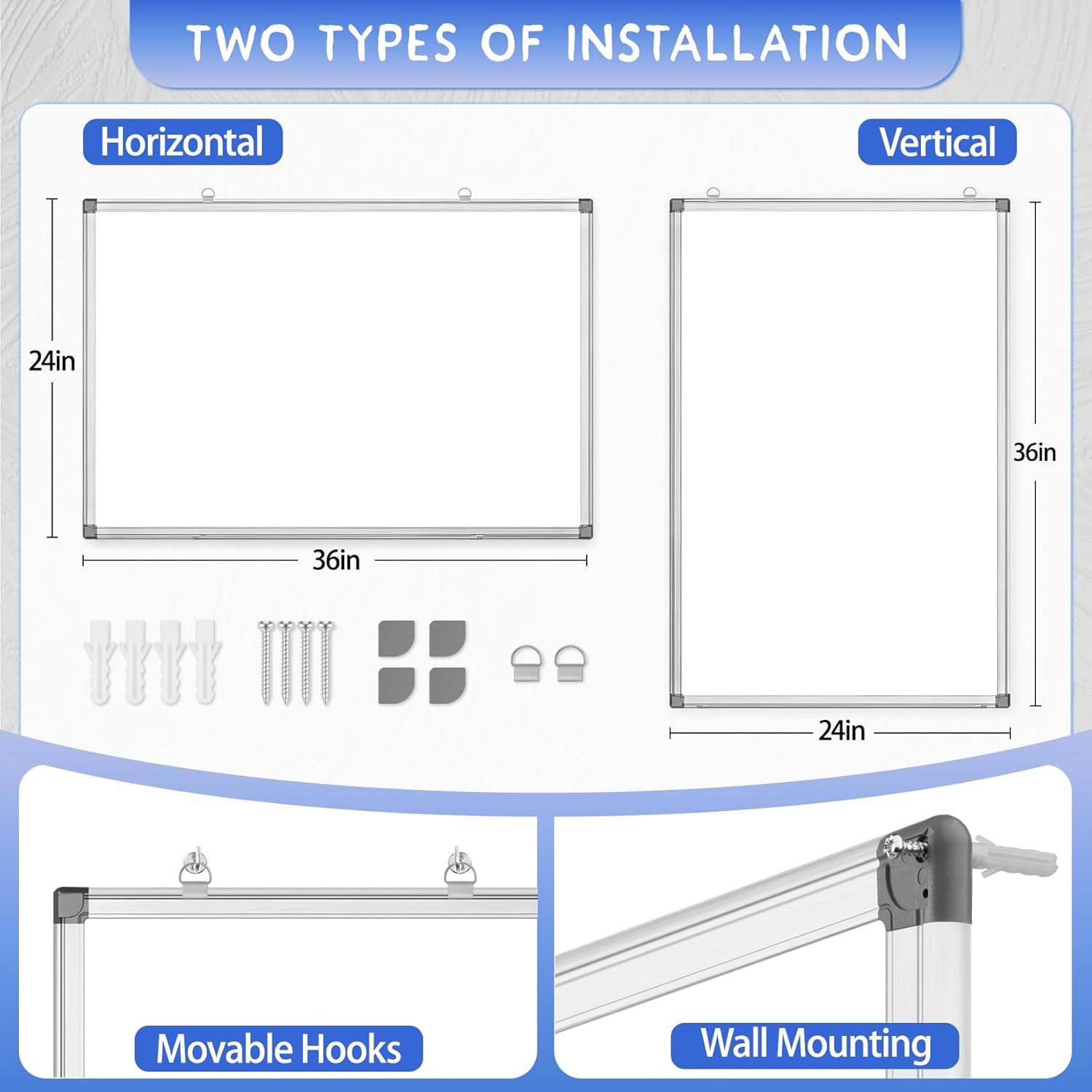 TWO TYPES OF INSTALLATION

Horizontal

24in

36in

Vertical

36in

24in

Movable Hooks

Wall Mounting