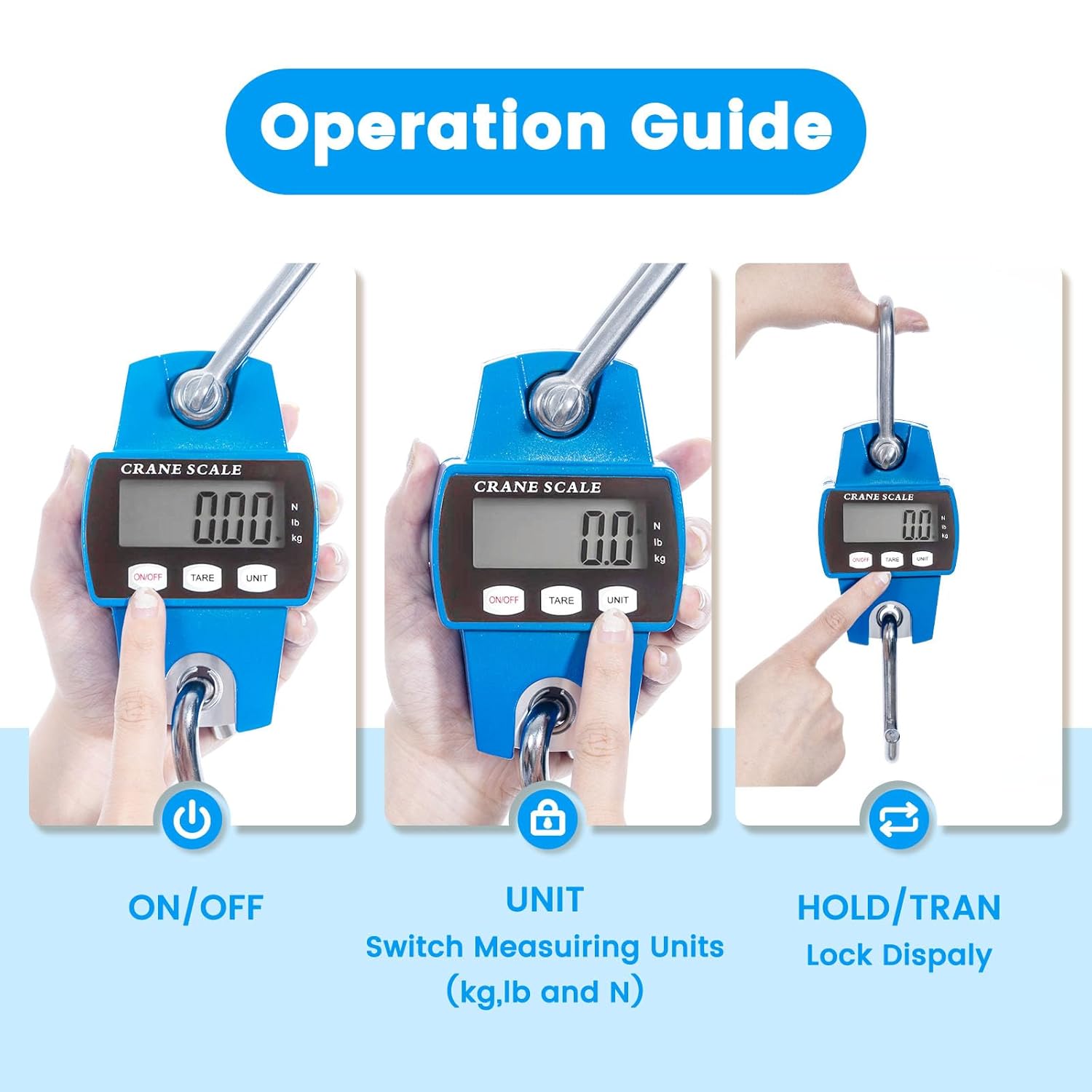 Operation Guide

CRANE SCALE
0.00
N
lb
kg
ON/OFF
TARE
UNIT

CRANE SCALE
0.0
N
lb
kg
ON/OFF
TARE
UNIT

CRANE SCALE
0.0
N
lb
kg
ON/OFF
TARE
UNIT

ON/OFF

UNIT
Switch Measuiring Units (kg,lb and N)

HOLD/TRAN
Lock Dispaly