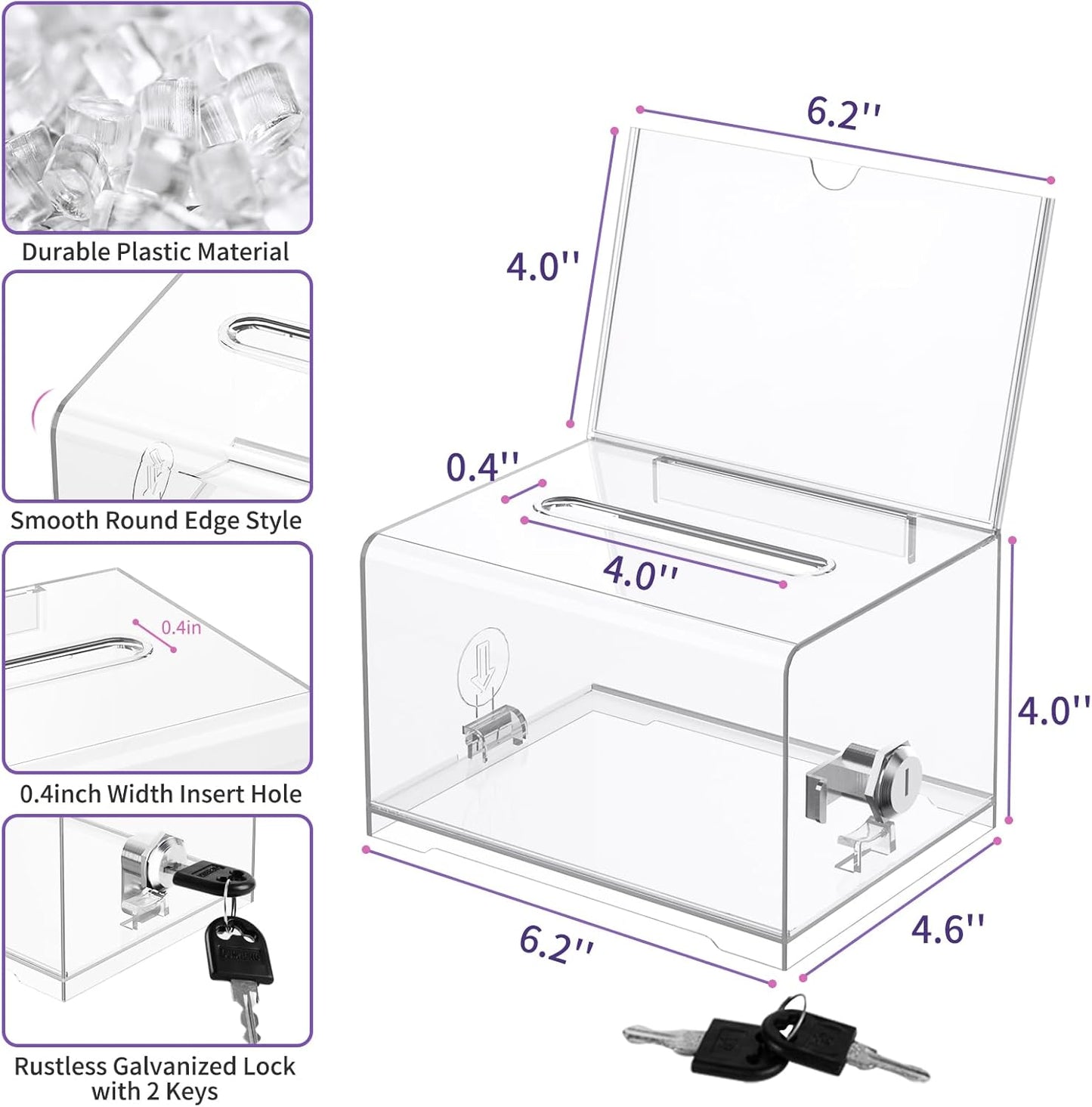 Durable Plastic Material

Smooth Round Edge Style

0.4in

0.4inch Width Insert Hole

Rustless Galvanized Lock with 2 Keys

6.2''

4.0''

0.4''

4.0''

4.0''

6.2''

4.6''