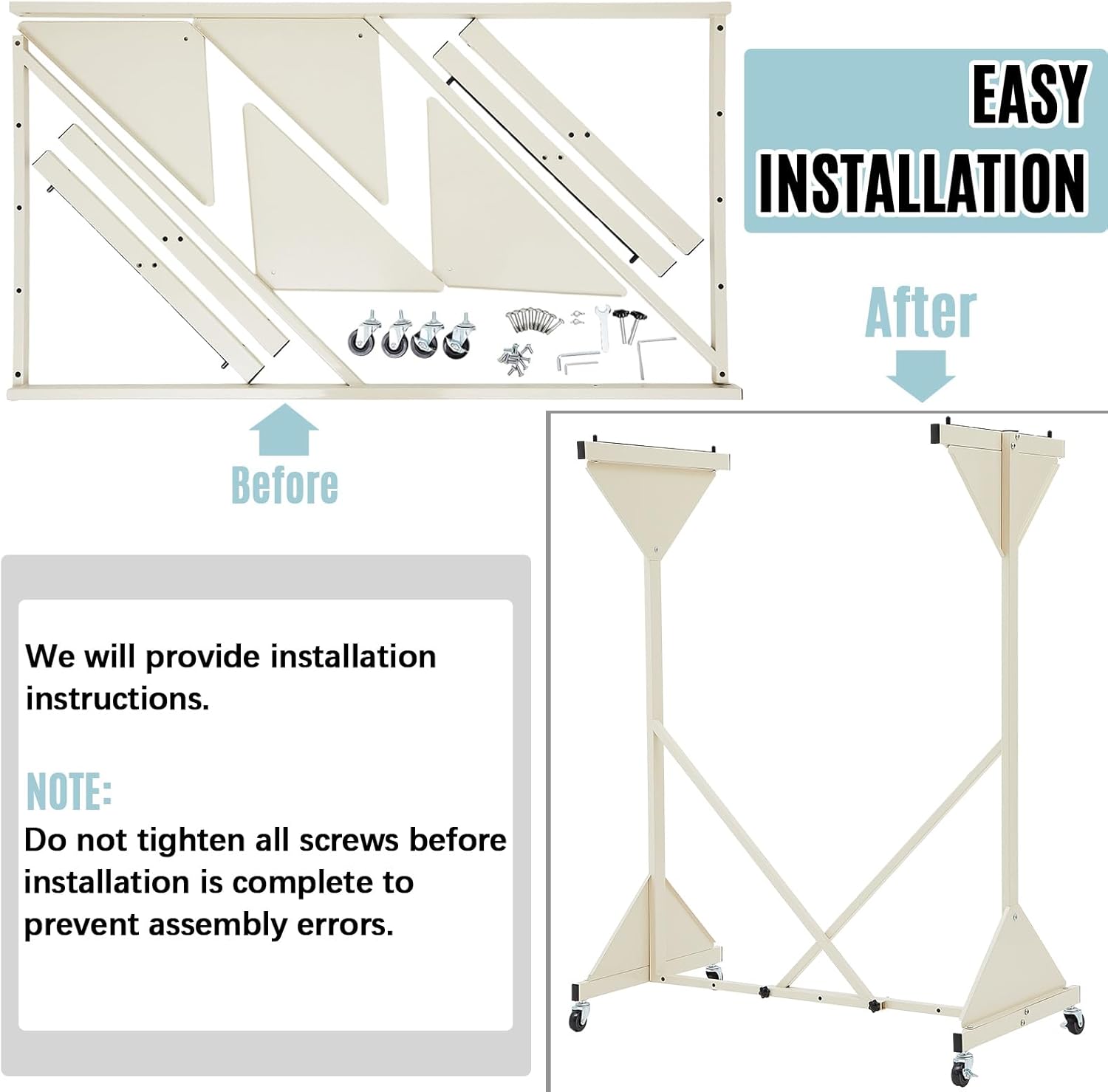 EASY INSTALLATION

After

Before

We will provide installation instructions.

NOTE:
Do not tighten all screws before installation is complete to prevent assembly errors.