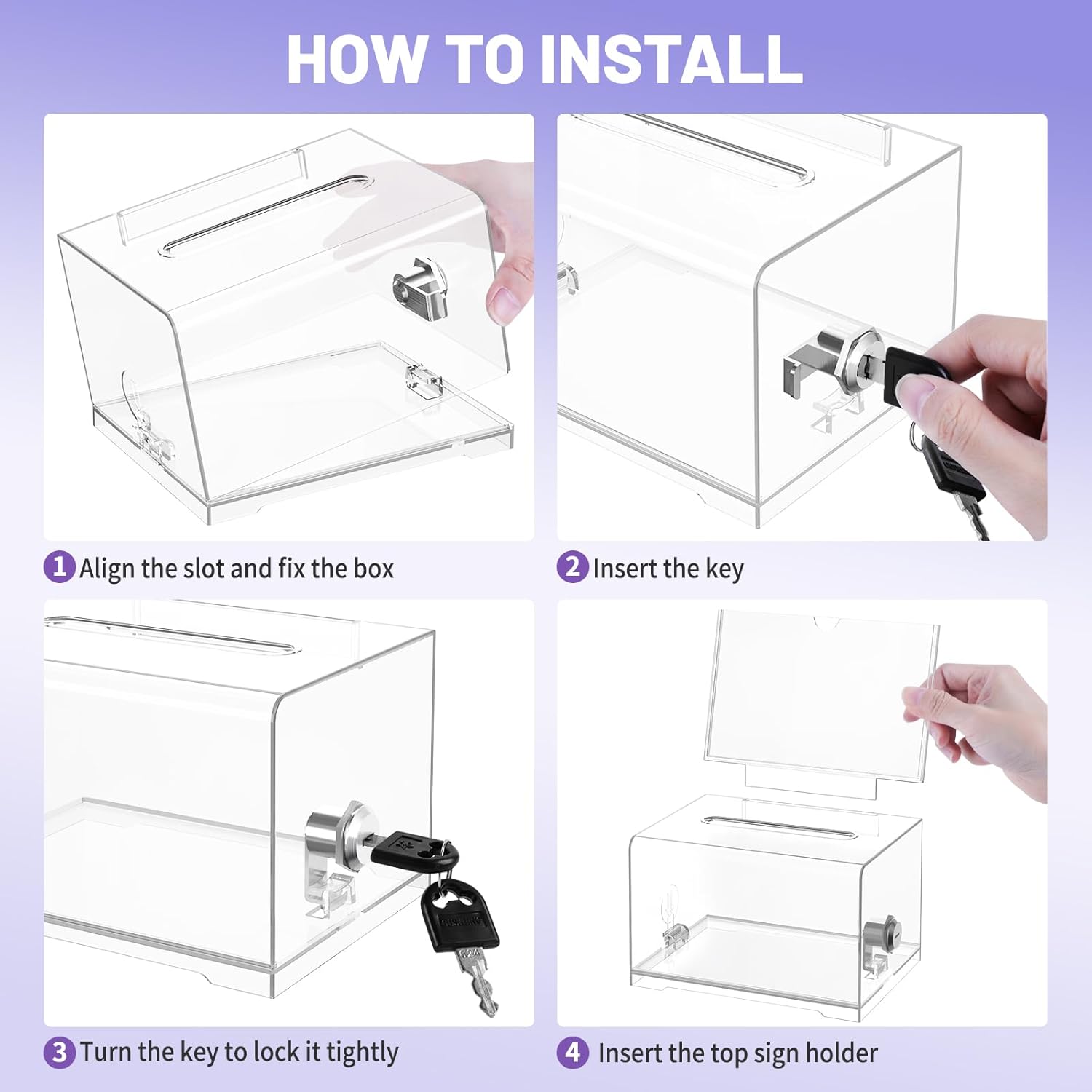 HOW TO INSTALL

1 Align the slot and fix the box

2 Insert the key

3 Turn the key to lock it tightly

4 Insert the top sign holder