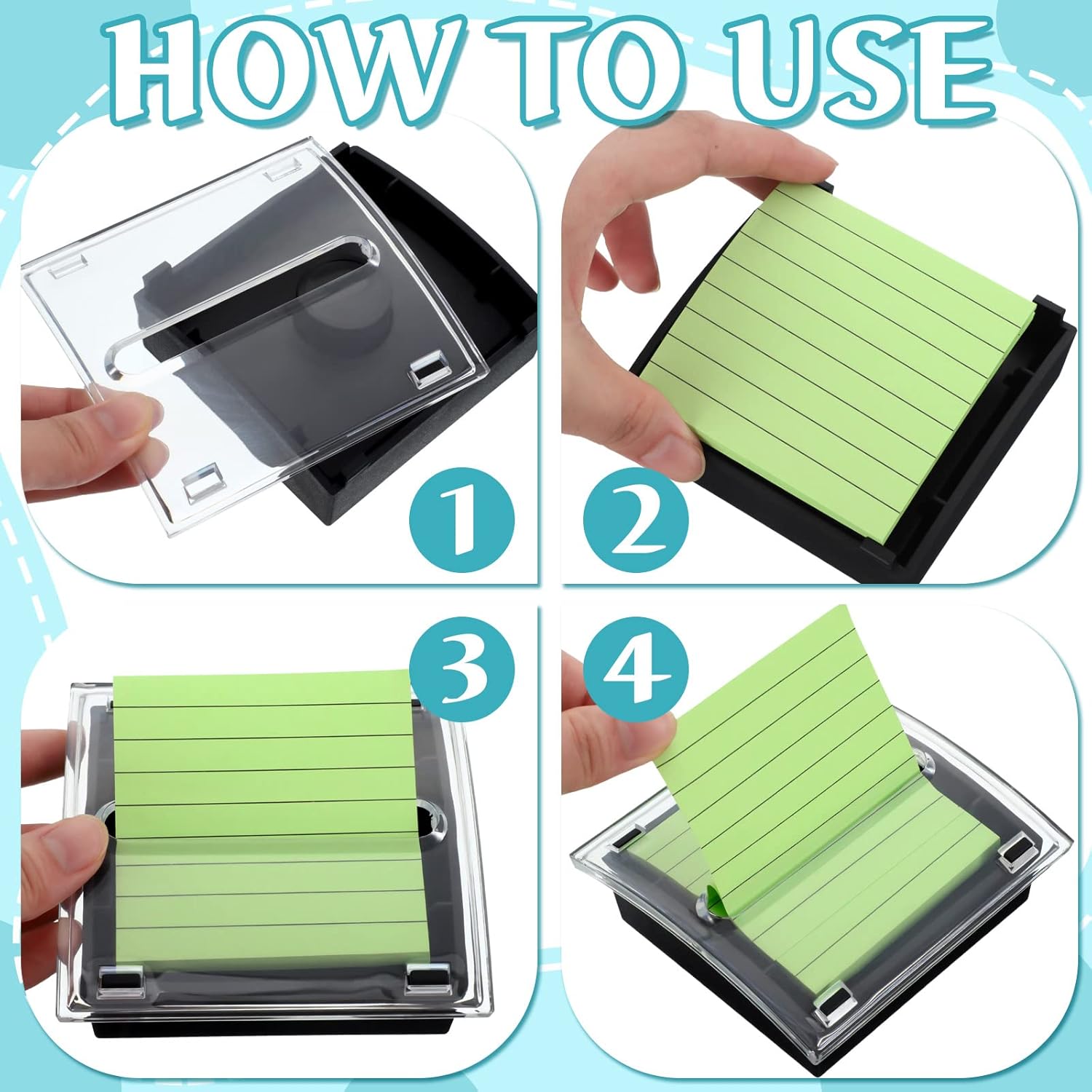 HOW TO USE

1

2

3

4