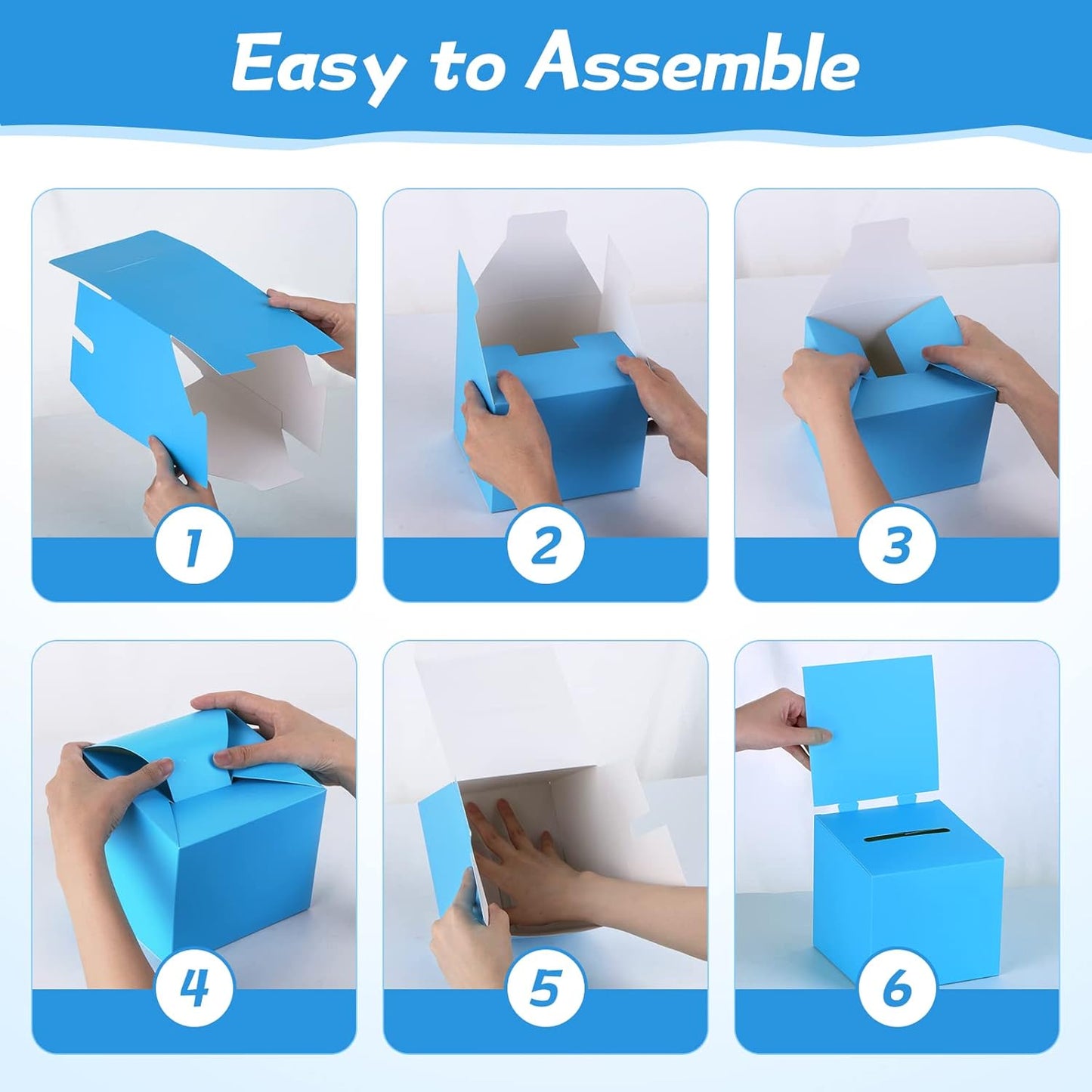 Easy to Assemble

1

2

3

4

5

6