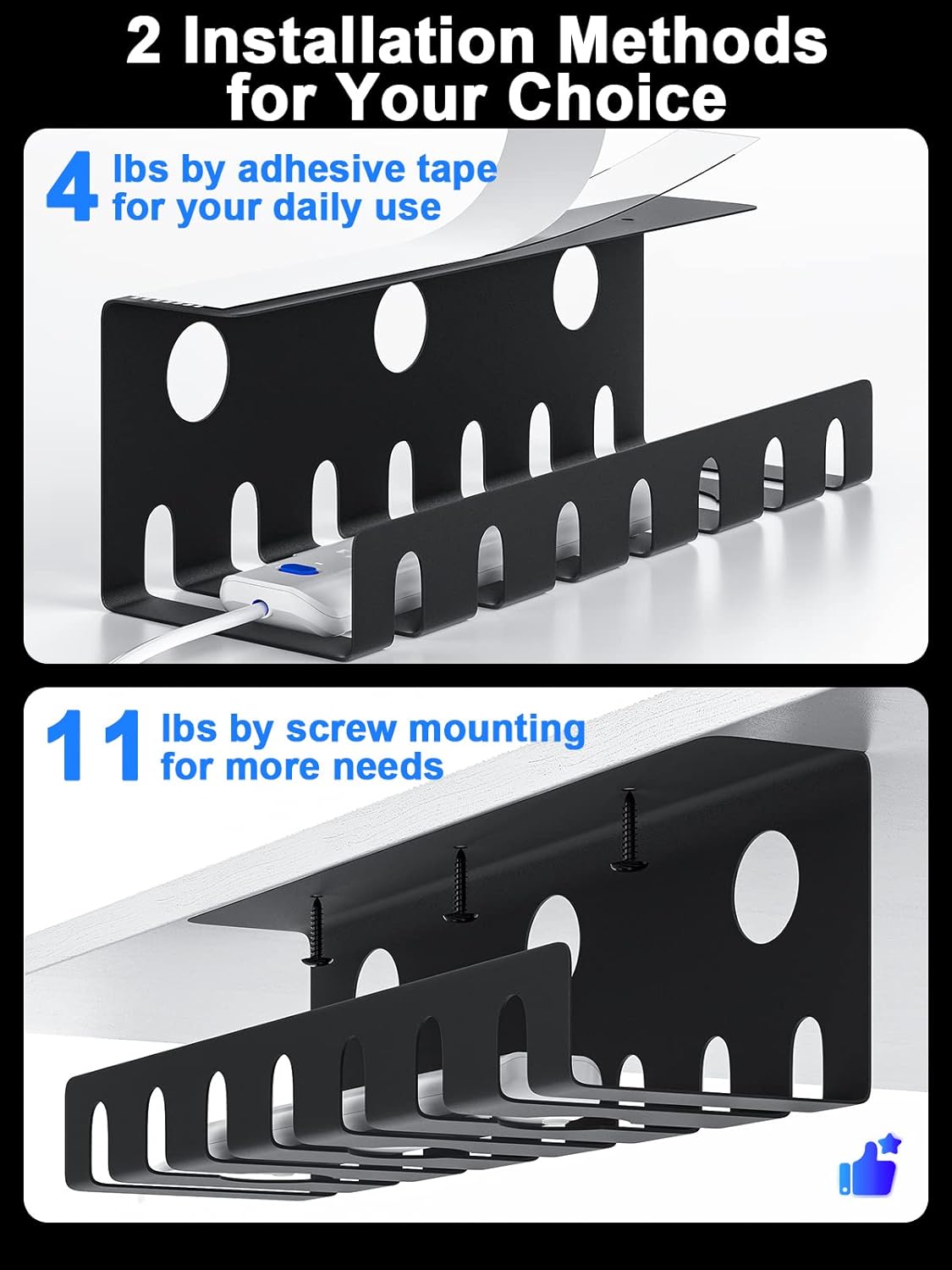 2 Installation Methods for Your Choice

4 lbs by adhesive tape for your daily use

11 lbs by screw mounting for more needs