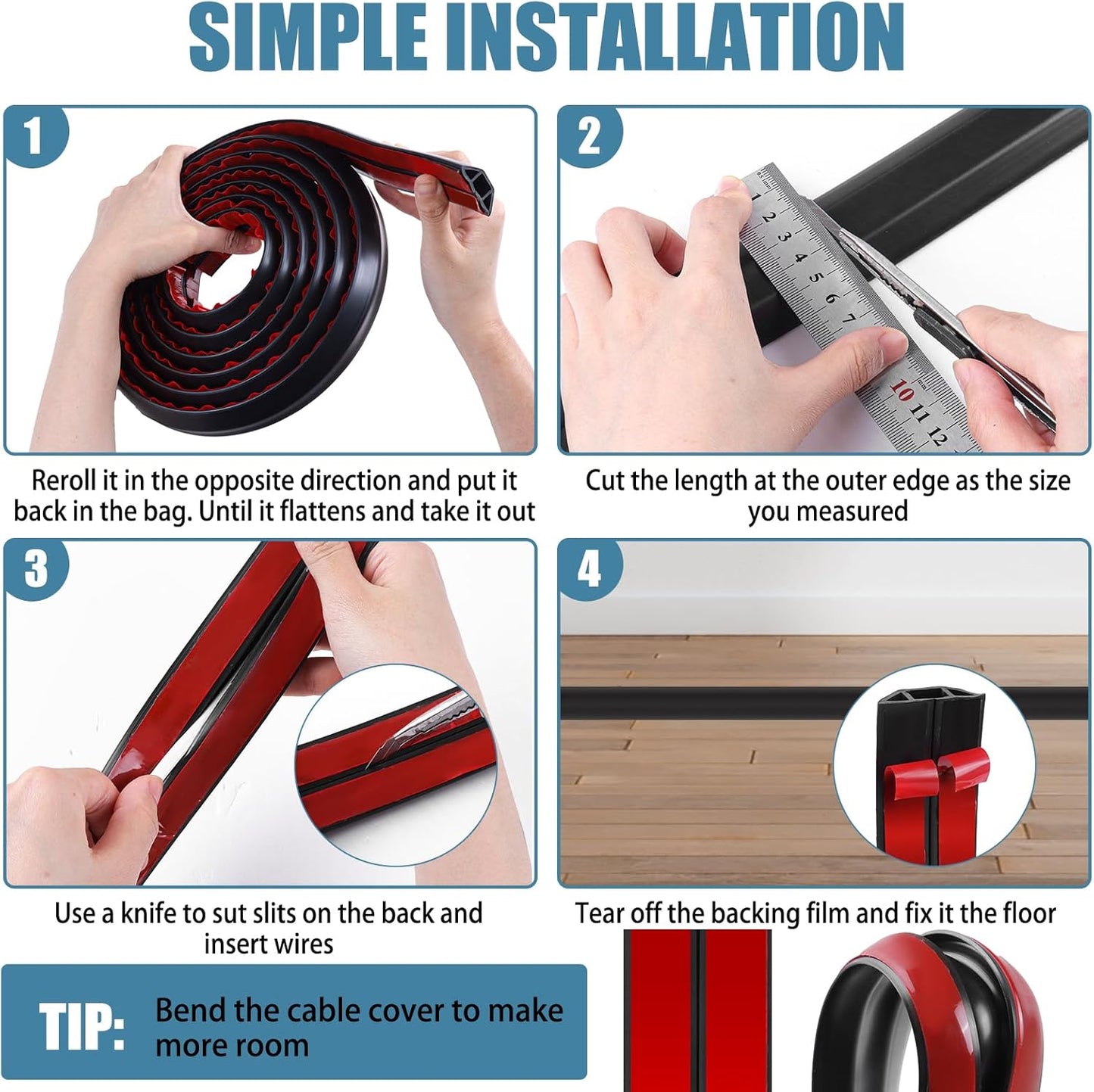 SIMPLE INSTALLATION

1

Reroll it in the opposite direction and put it back in the bag. Until it flattens and take it out

2

1 2 3 4 5 6 7 10 11 12

Cut the length at the outer edge as the size you measured

3

Use a knife to sut slits on the back and insert wires

4

Tear off the backing film and fix it the floor

TIP: Bend the cable cover to make more room