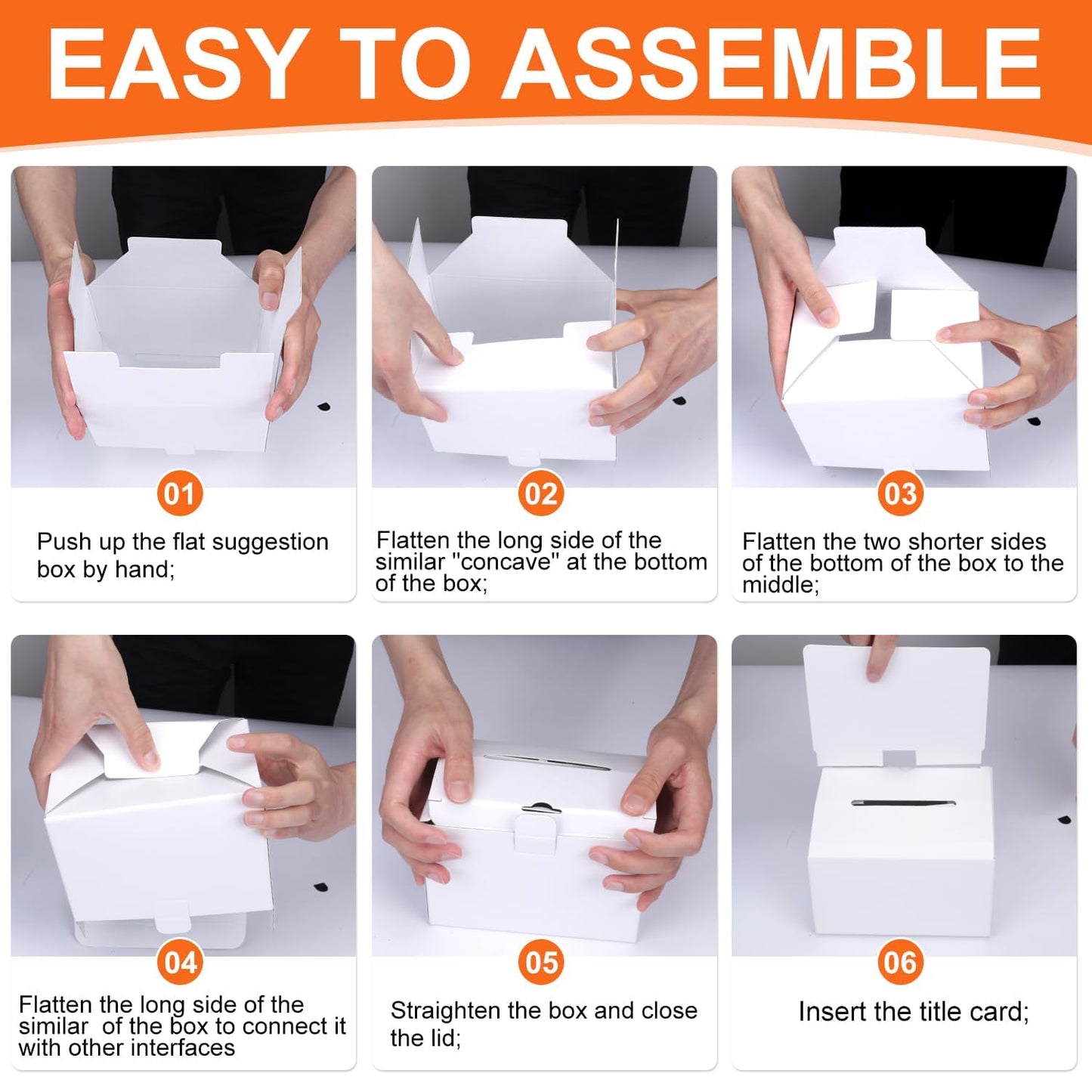 EASY TO ASSEMBLE

01

Push up the flat suggestion box by hand;

02

Flatten the long side of the similar "concave" at the bottom of the box;

03

Flatten the two shorter sides of the bottom of the box to the middle;

04

Flatten the long side of the similar of the box to connect it with other interfaces

05

Straighten the box and close the lid;

06

Insert the title card;