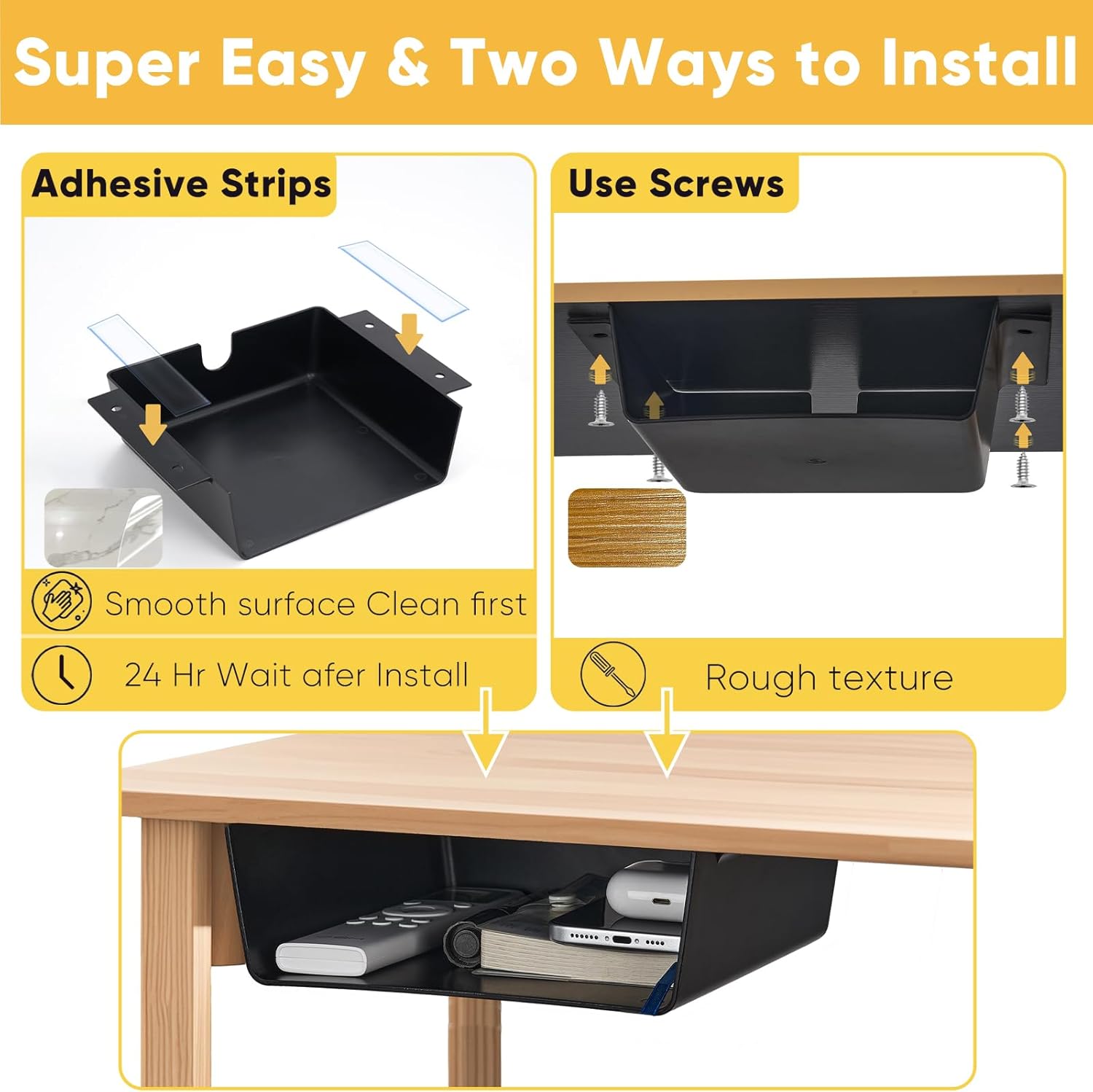 Super Easy & Two Ways to Install

Adhesive Strips

Smooth surface Clean first

24 Hr Wait afer Install

Use Screws

Rough texture