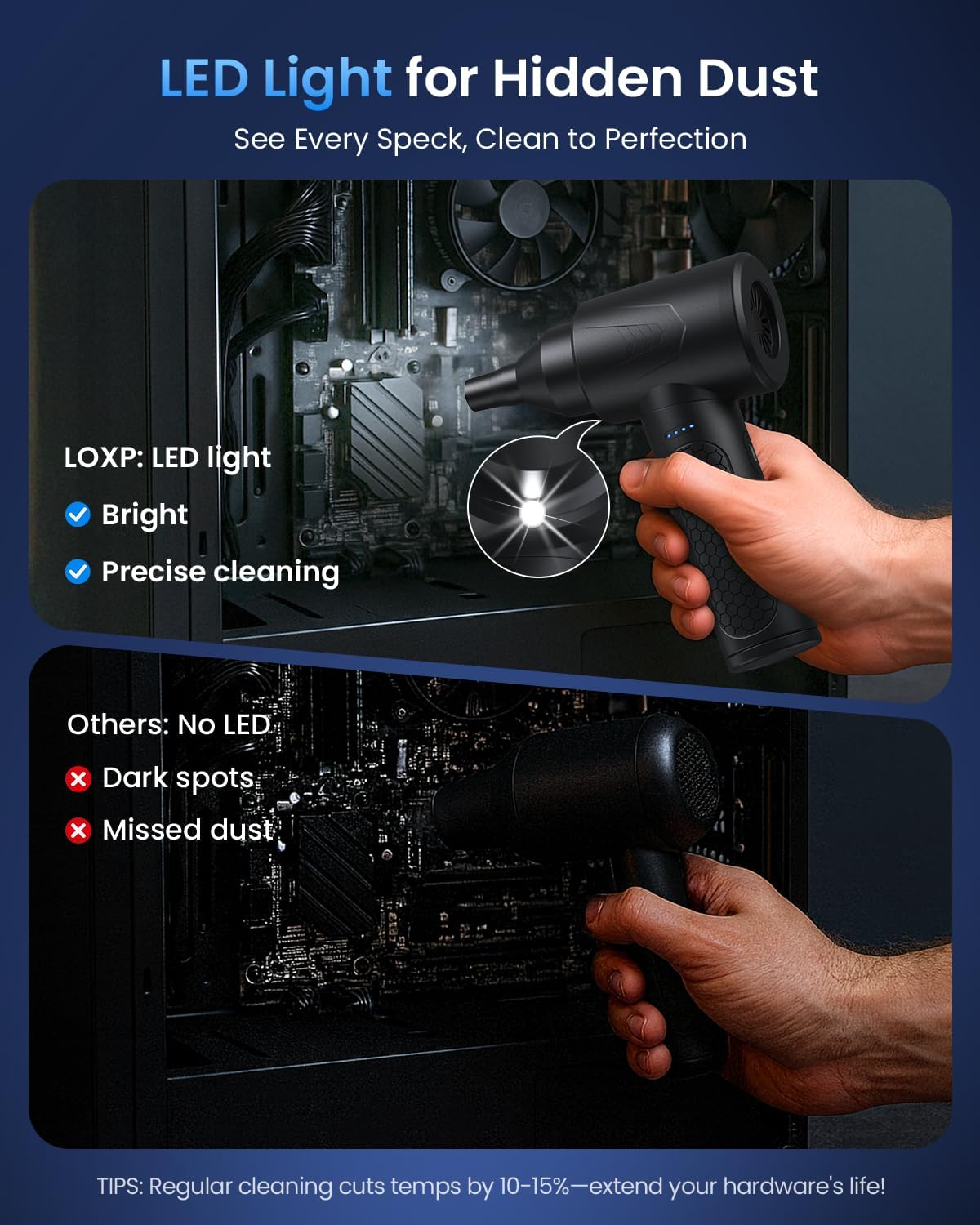 LED Light for Hidden Dust

See Every Speck, Clean to Perfection

LOXP: LED light

Bright

Precise cleaning

Others: No LED

Dark spots

Missed dust

TIPS: Regular cleaning cuts temps by 10-15%—extend your hardware's life!