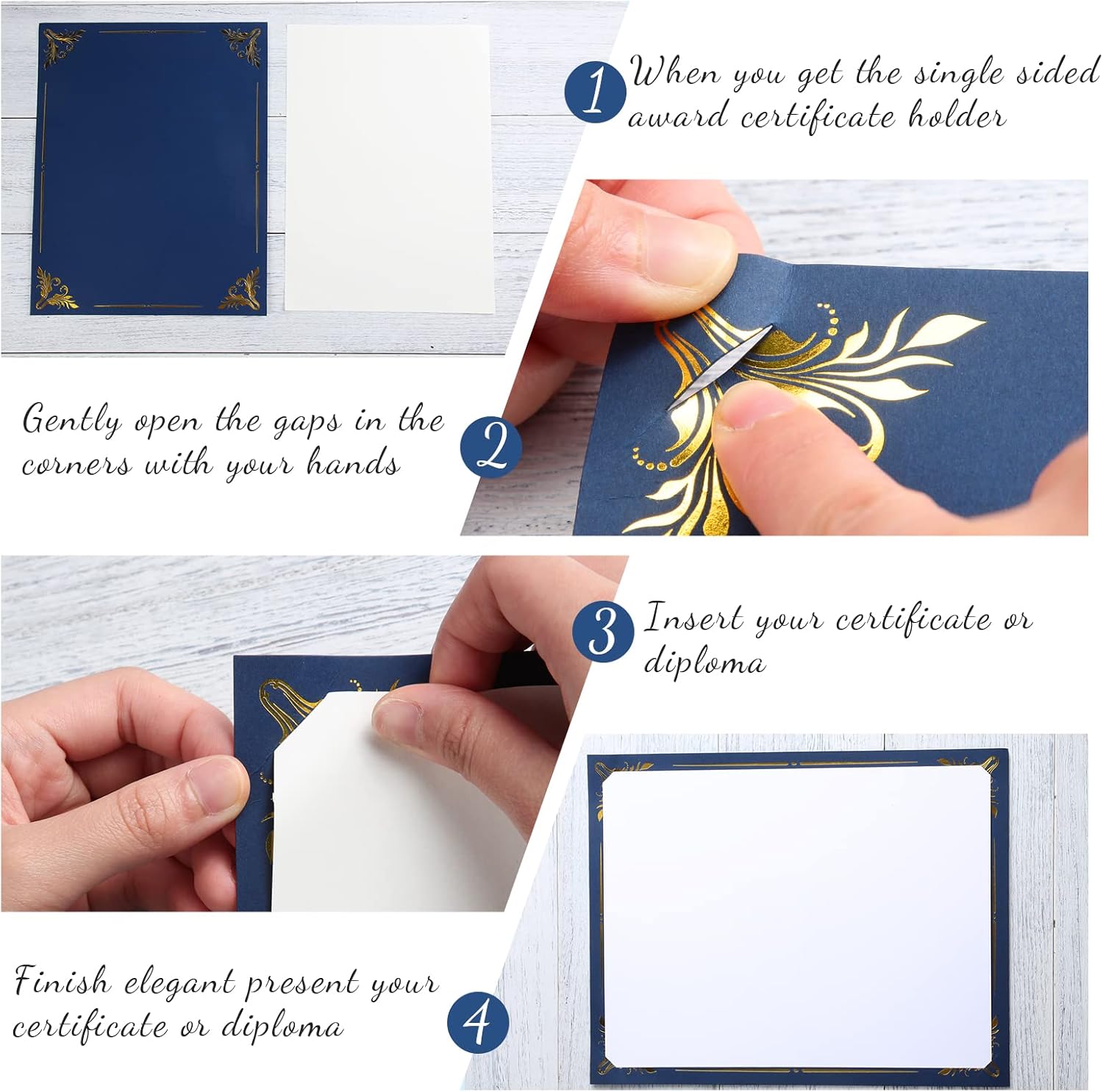 1 When you get the single sided award certificate holder

Gently open the gaps in the corners with your hands 2

3 Insert your certificate or diploma

Finish elegant present your certificate or diploma 4