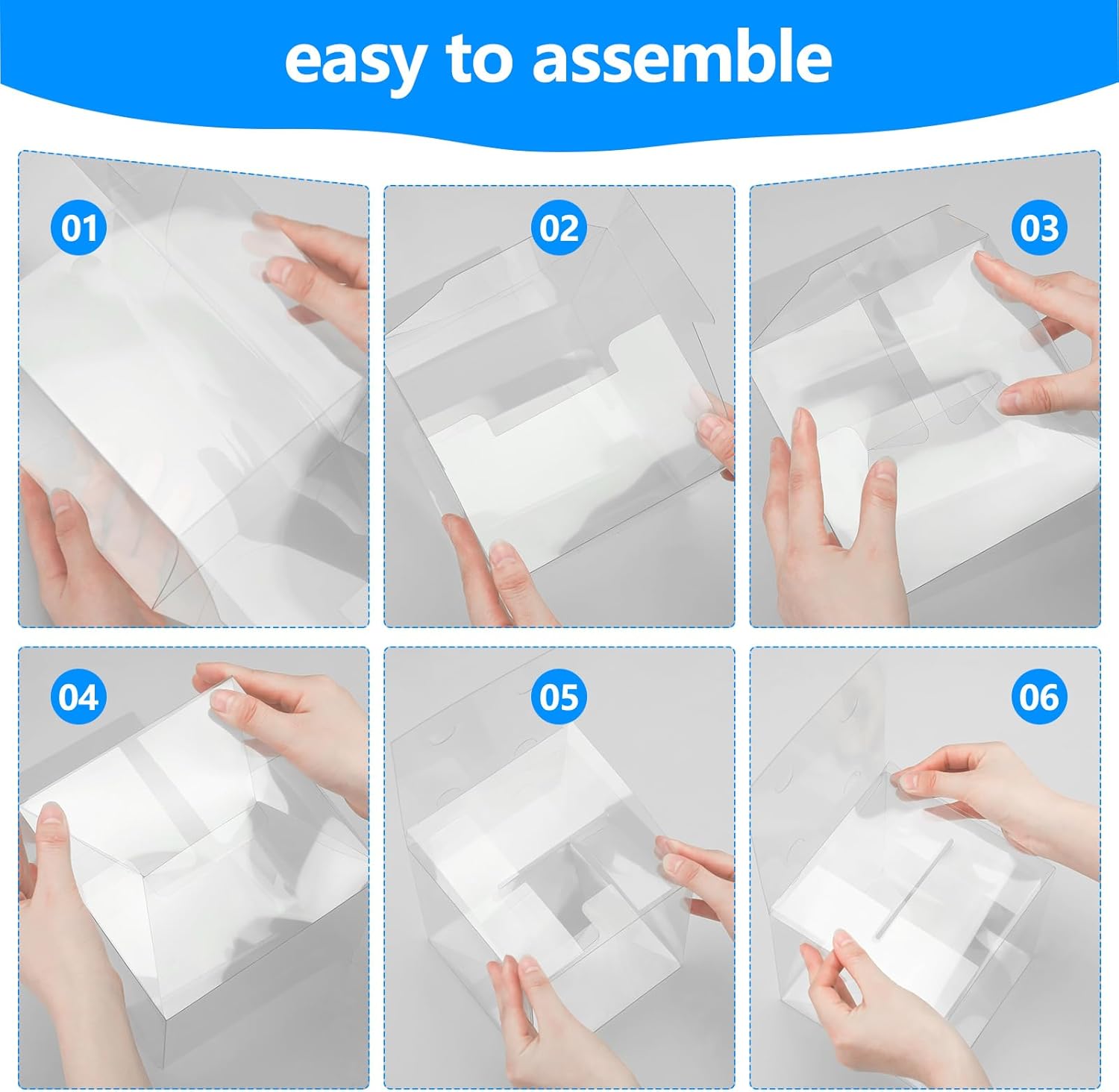 easy to assemble

01

02

03

04

05

06