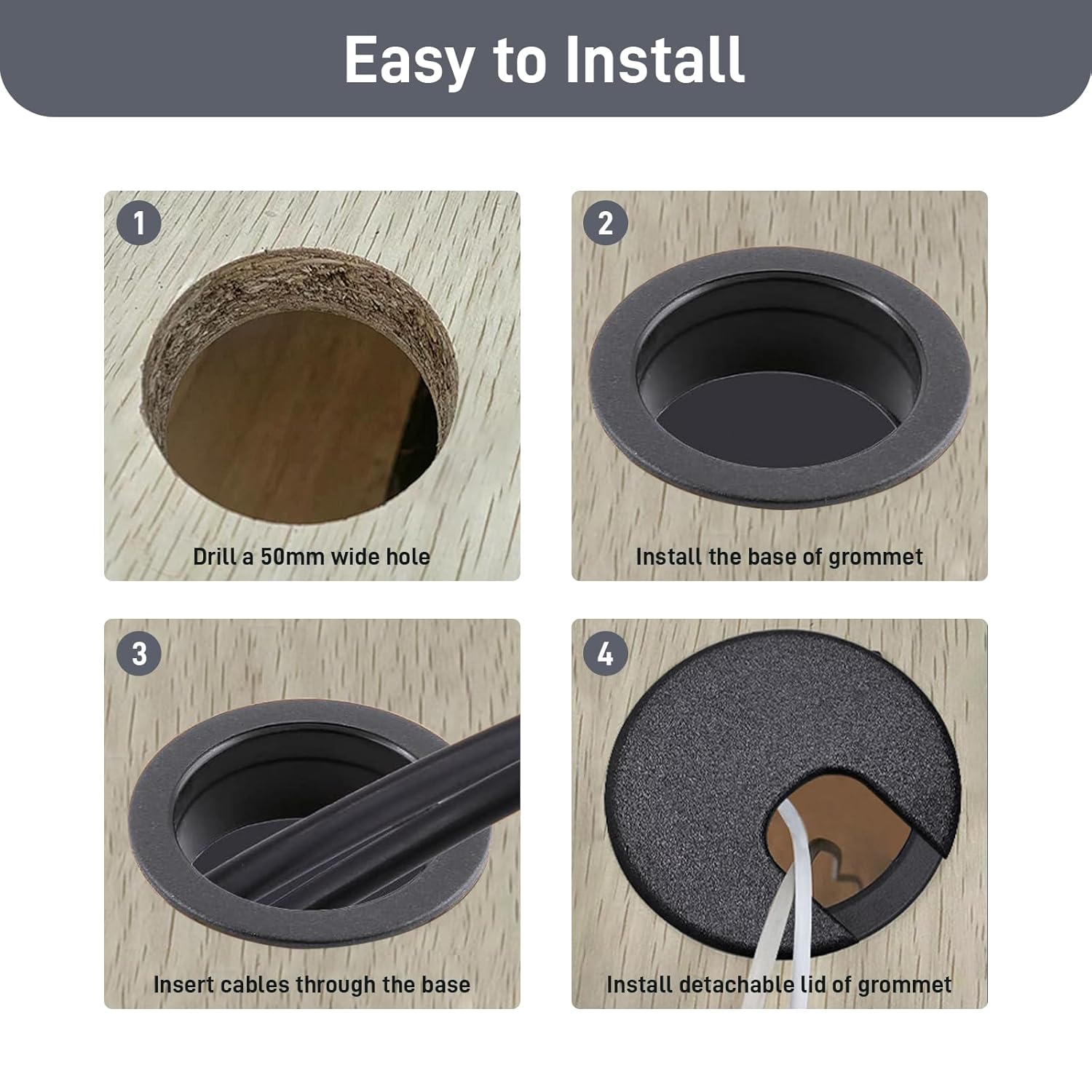 Easy to Install

1
Drill a 50mm wide hole

2
Install the base of grommet

3
Insert cables through the base

4
Install detachable lid of grommet