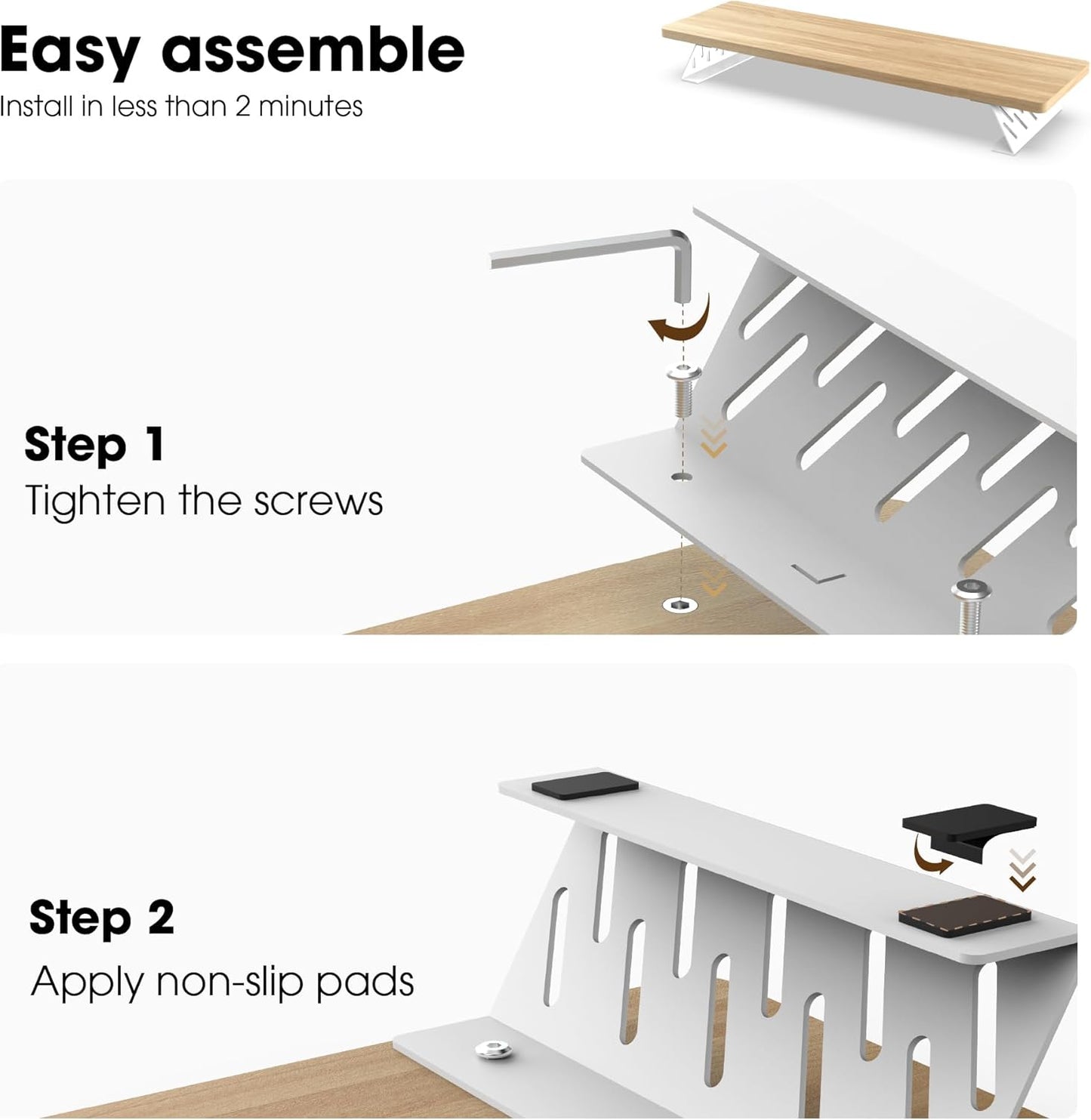 Easy assemble
Install in less than 2 minutes

Step 1
Tighten the screws

Step 2
Apply non-slip pads