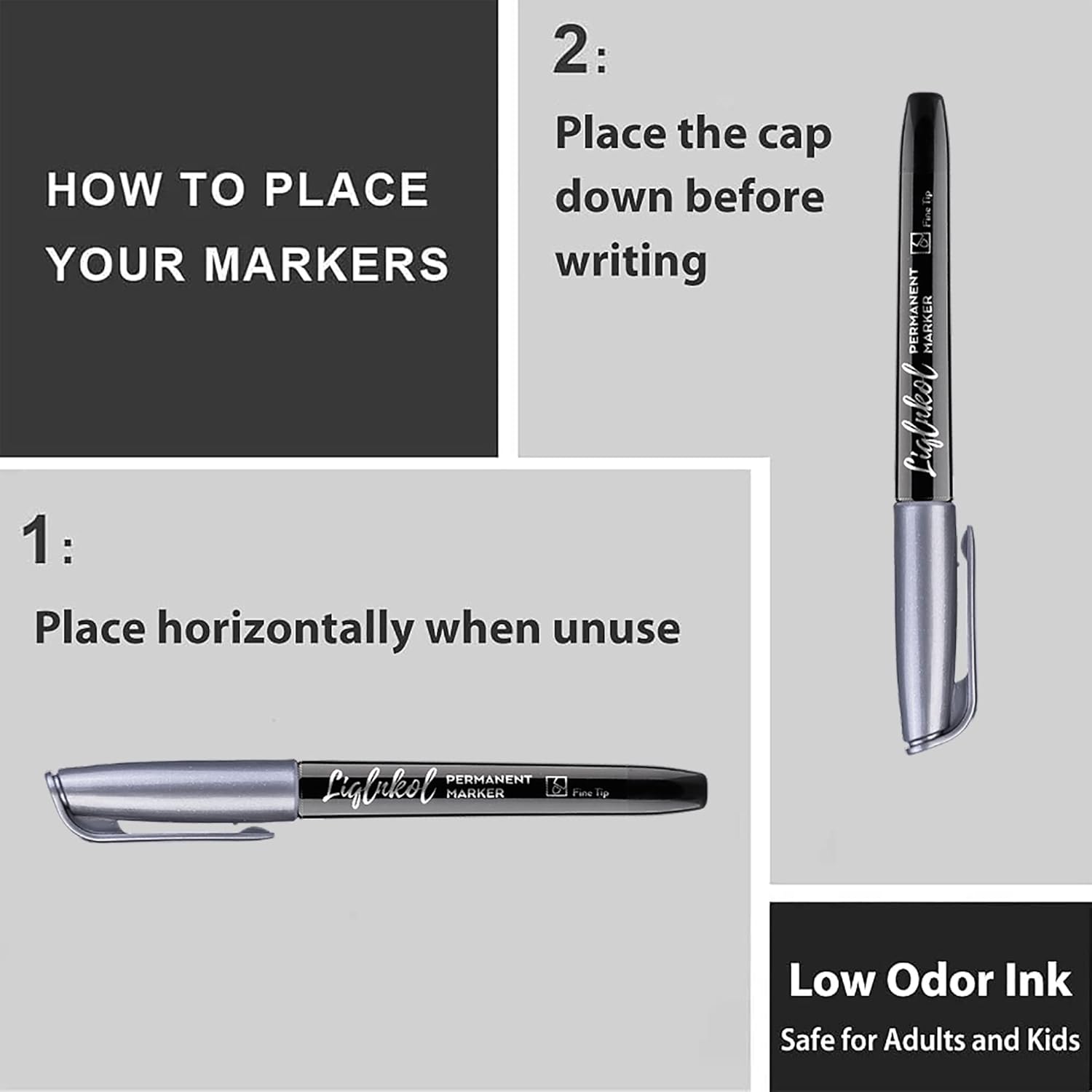 HOW TO PLACE YOUR MARKERS

2:

Place the cap down before writing

Liqlrkol PERMANENT MARKER Fine Tip

1:

Place horizontally when unuse

Liqlrkol PERMANENT MARKER Fine Tip

Low Odor Ink

Safe for Adults and Kids