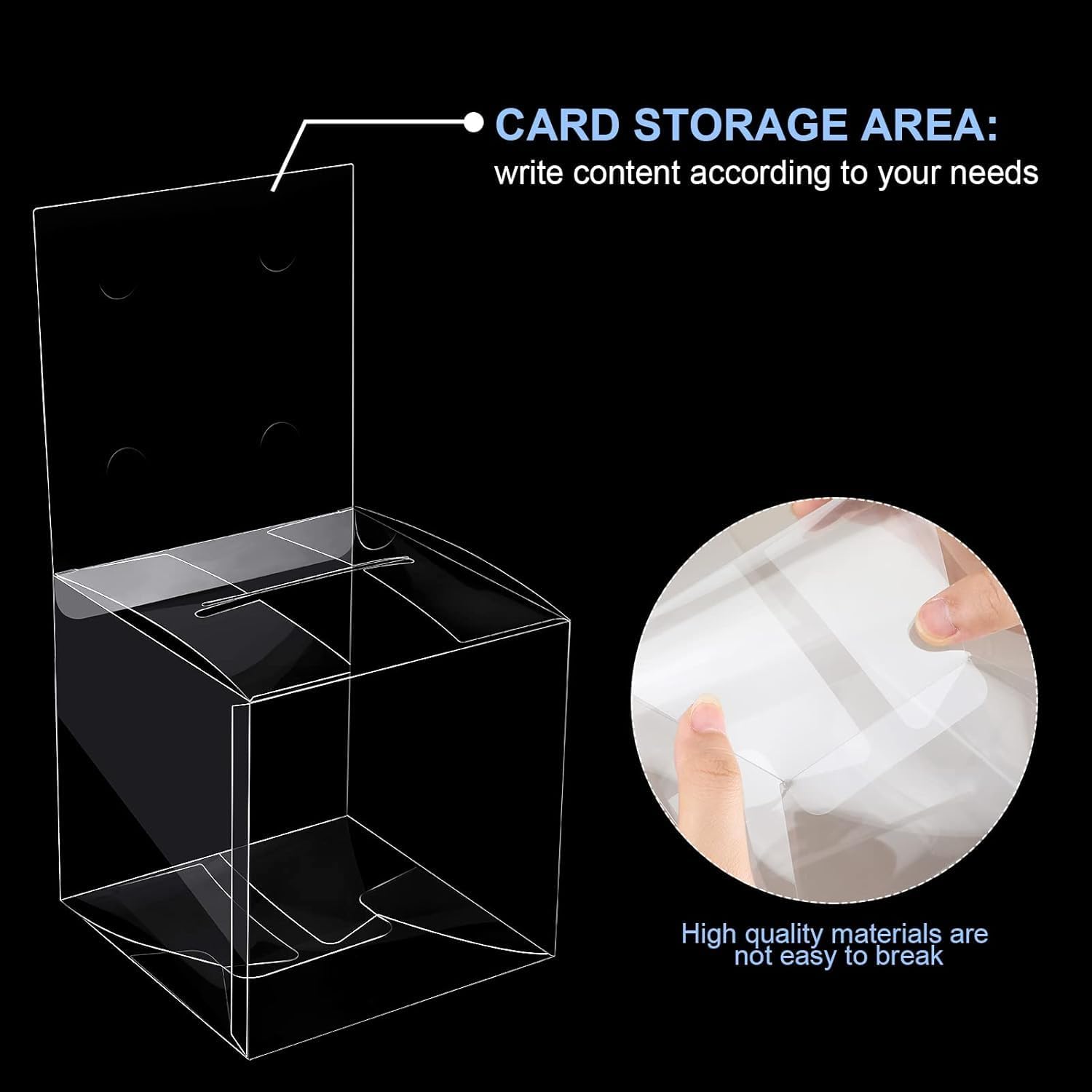 CARD STORAGE AREA:
write content according to your needs

High quality materials are not easy to break