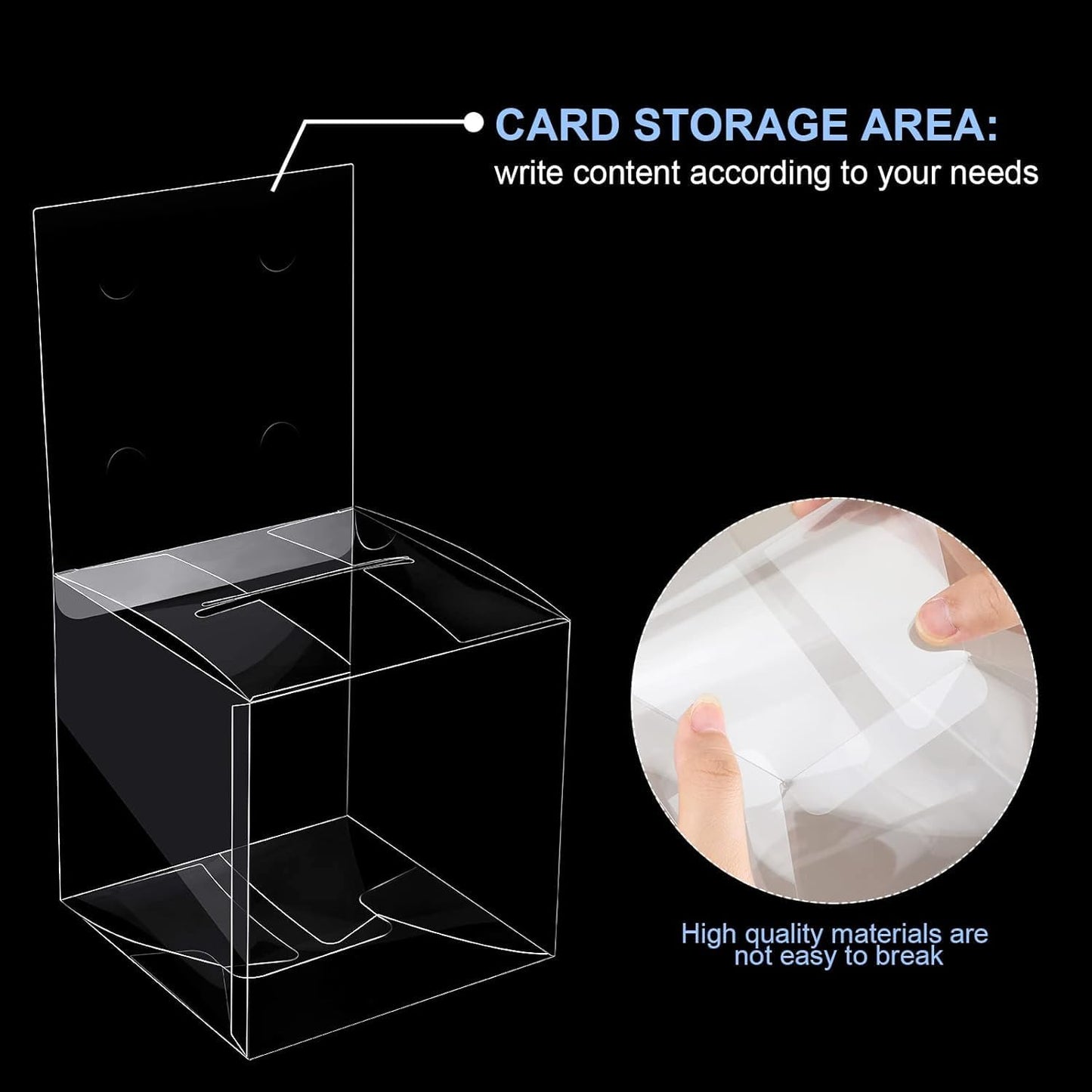 CARD STORAGE AREA:
write content according to your needs

High quality materials are not easy to break