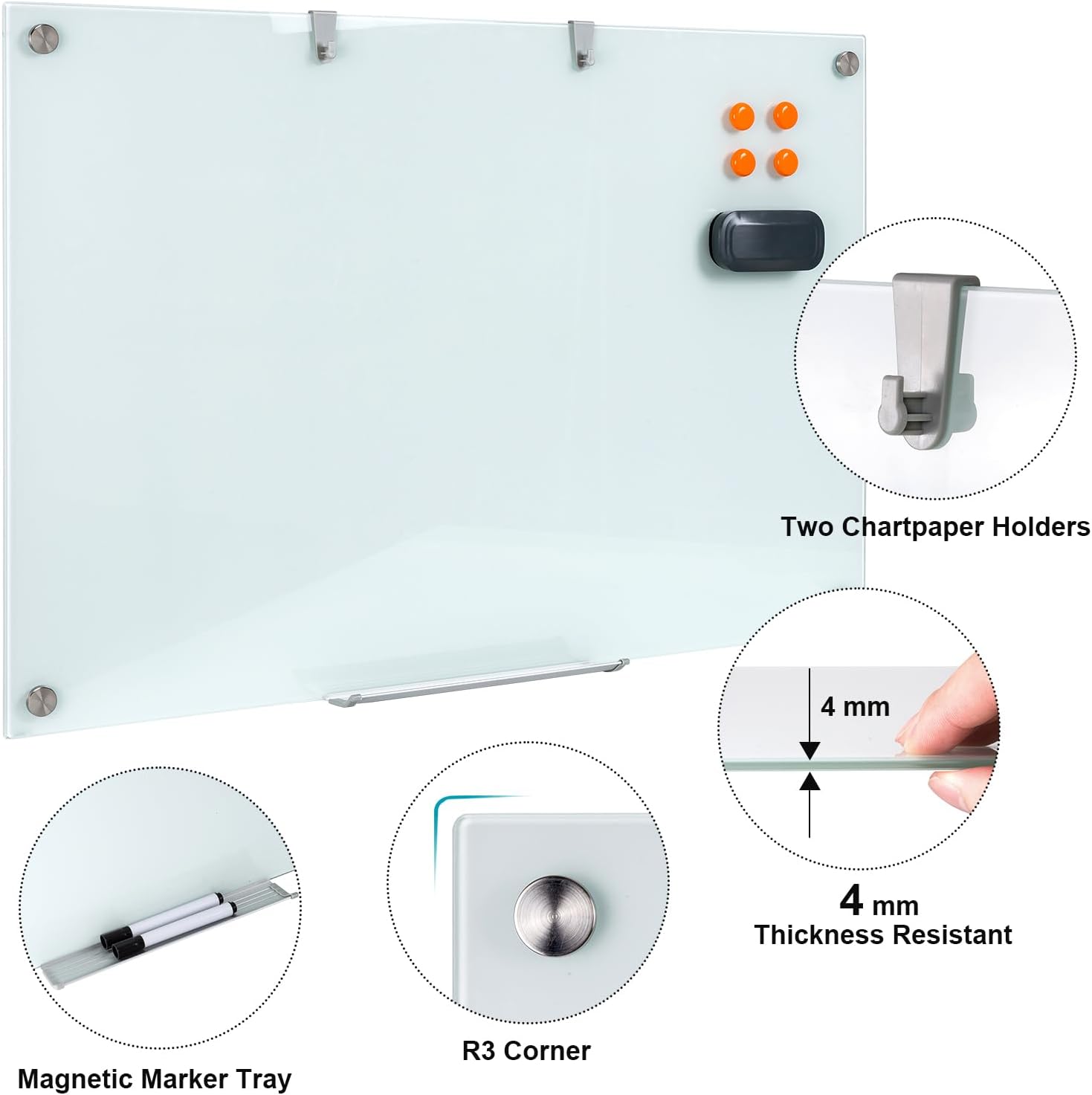 Two Chartpaper Holders

4 mm

4 mm
Thickness Resistant

Magnetic Marker Tray

R3 Corner