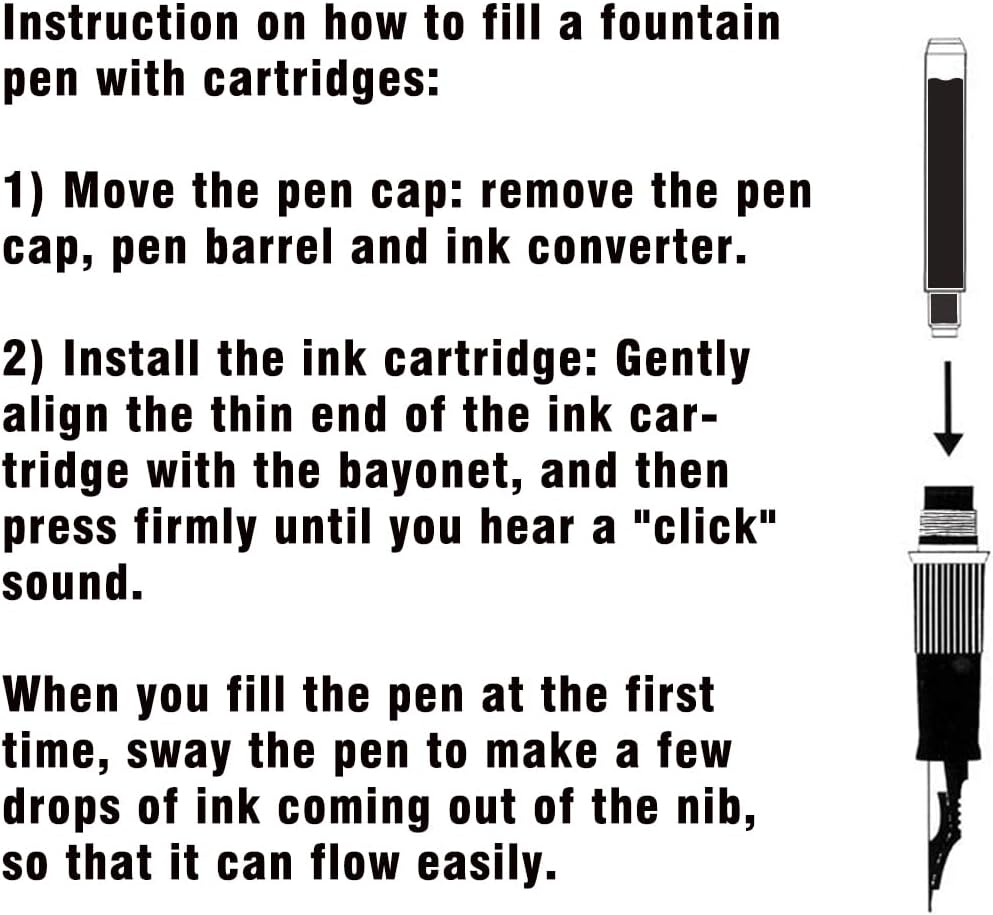 Instruction on how to fill a fountain pen with cartridges:

1) Move the pen cap: remove the pen cap, pen barrel and ink converter.

2) Install the ink cartridge: Gently align the thin end of the ink cartridge with the bayonet, and then press firmly until you hear a "click" sound.

When you fill the pen at the first time, sway the pen to make a few drops of ink coming out of the nib, so that it can flow easily.