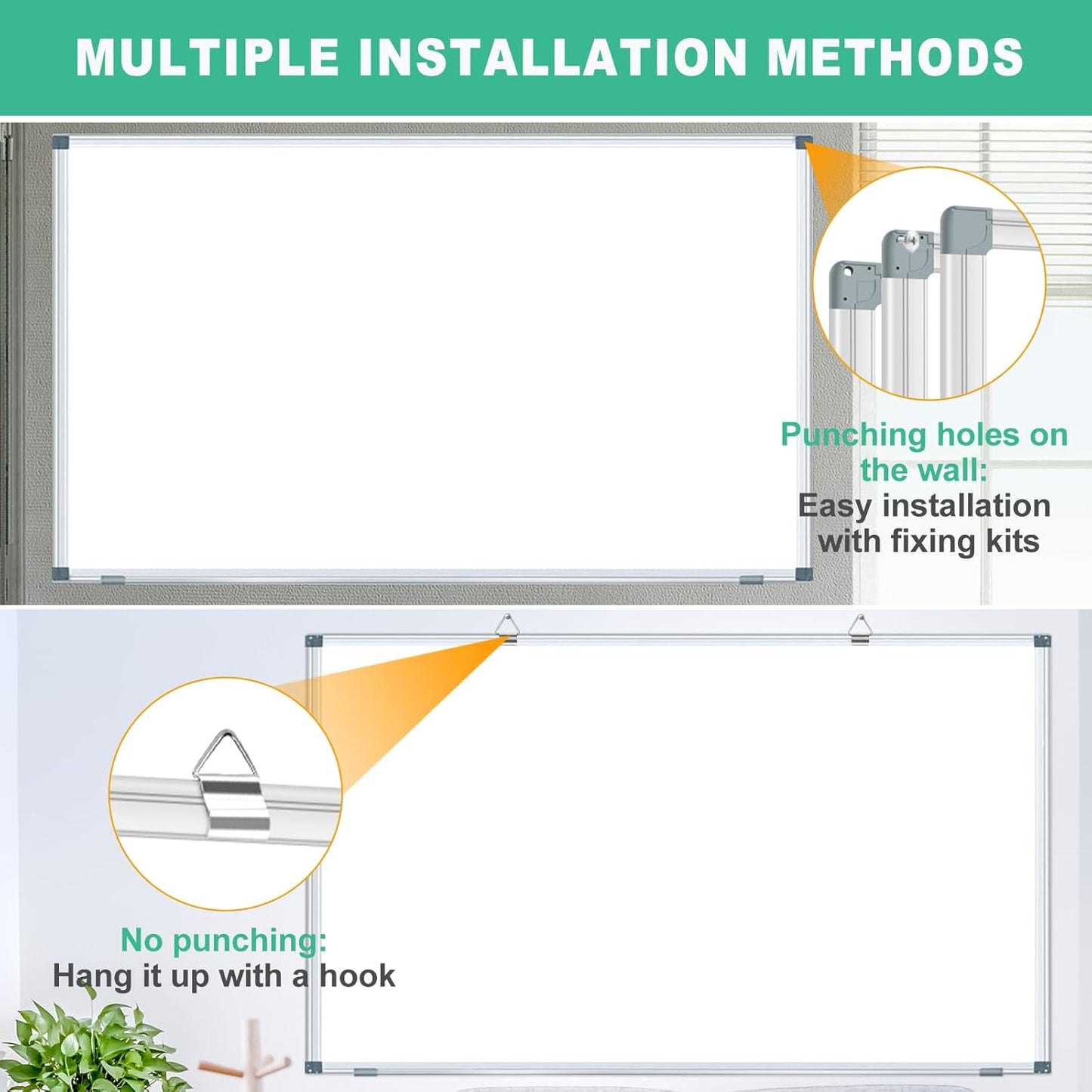 MULTIPLE INSTALLATION METHODS

Punching holes on the wall:
Easy installation with fixing kits

No punching:
Hang it up with a hook