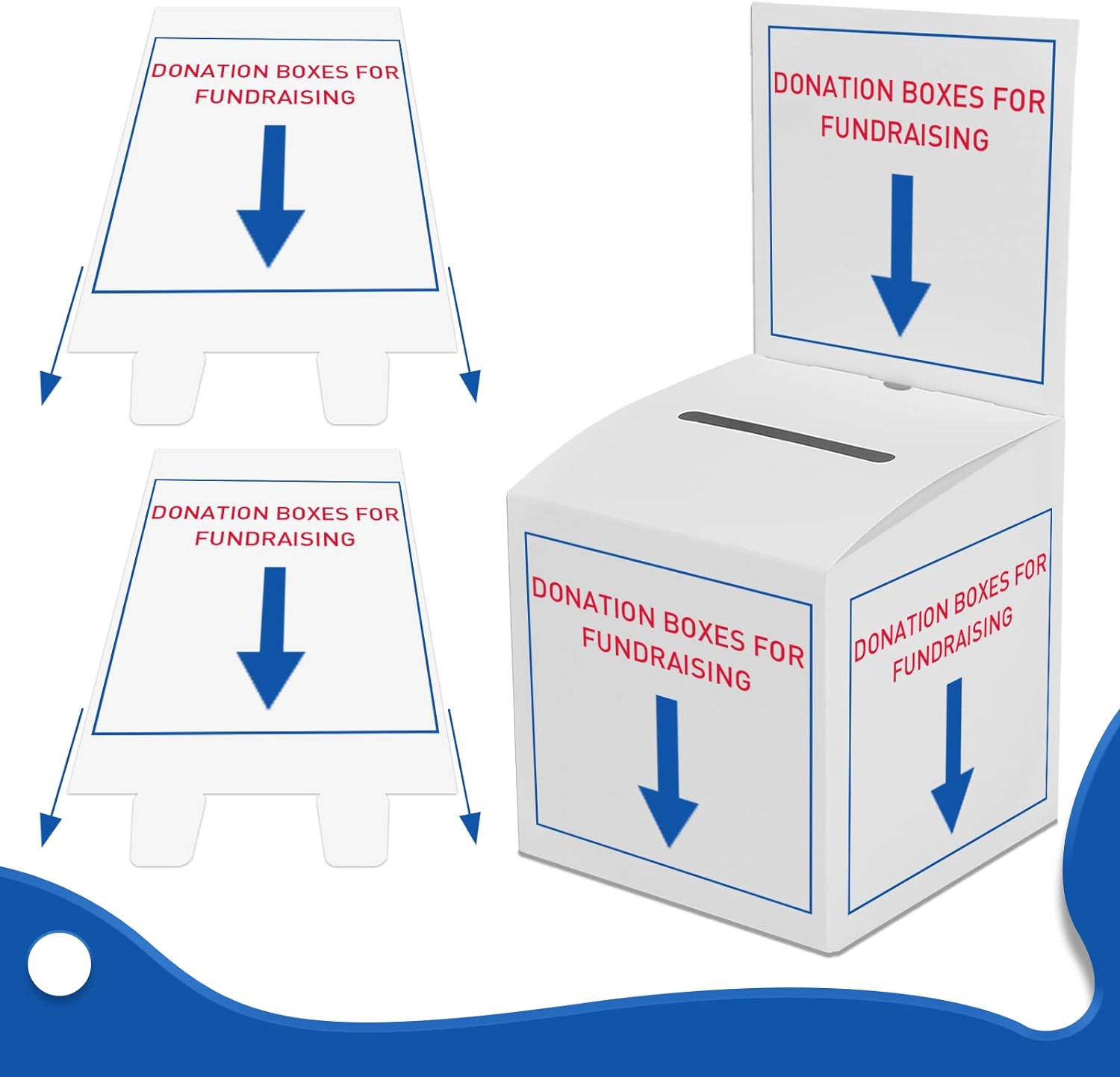 DONATION BOXES FOR FUNDRAISING

DONATION BOXES FOR FUNDRAISING

DONATION BOXES FOR FUNDRAISING

DONATION BOXES FOR FUNDRAISING

DONATION BOXES FOR FUNDRAISING