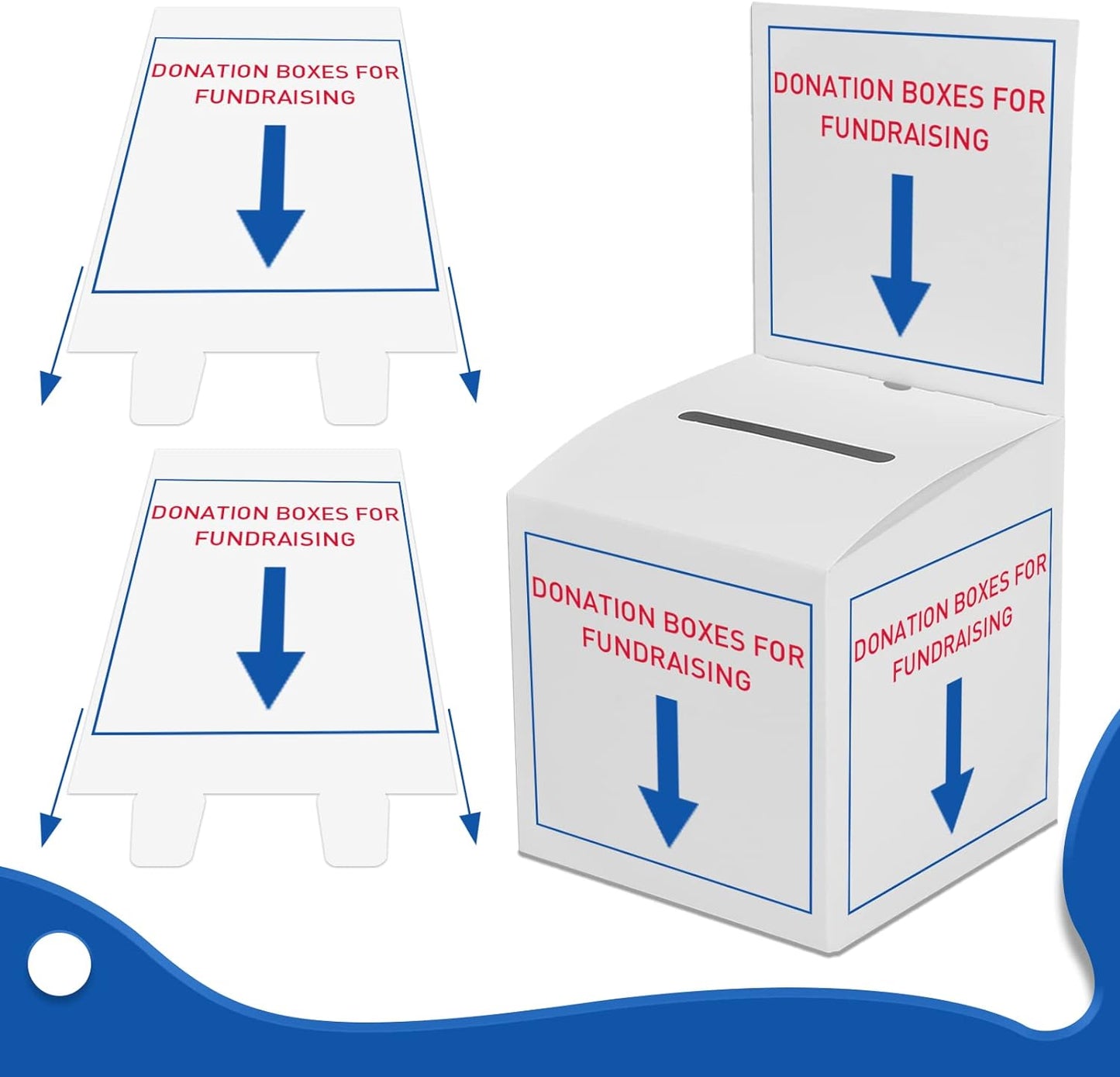 DONATION BOXES FOR FUNDRAISING

DONATION BOXES FOR FUNDRAISING

DONATION BOXES FOR FUNDRAISING

DONATION BOXES FOR FUNDRAISING

DONATION BOXES FOR FUNDRAISING