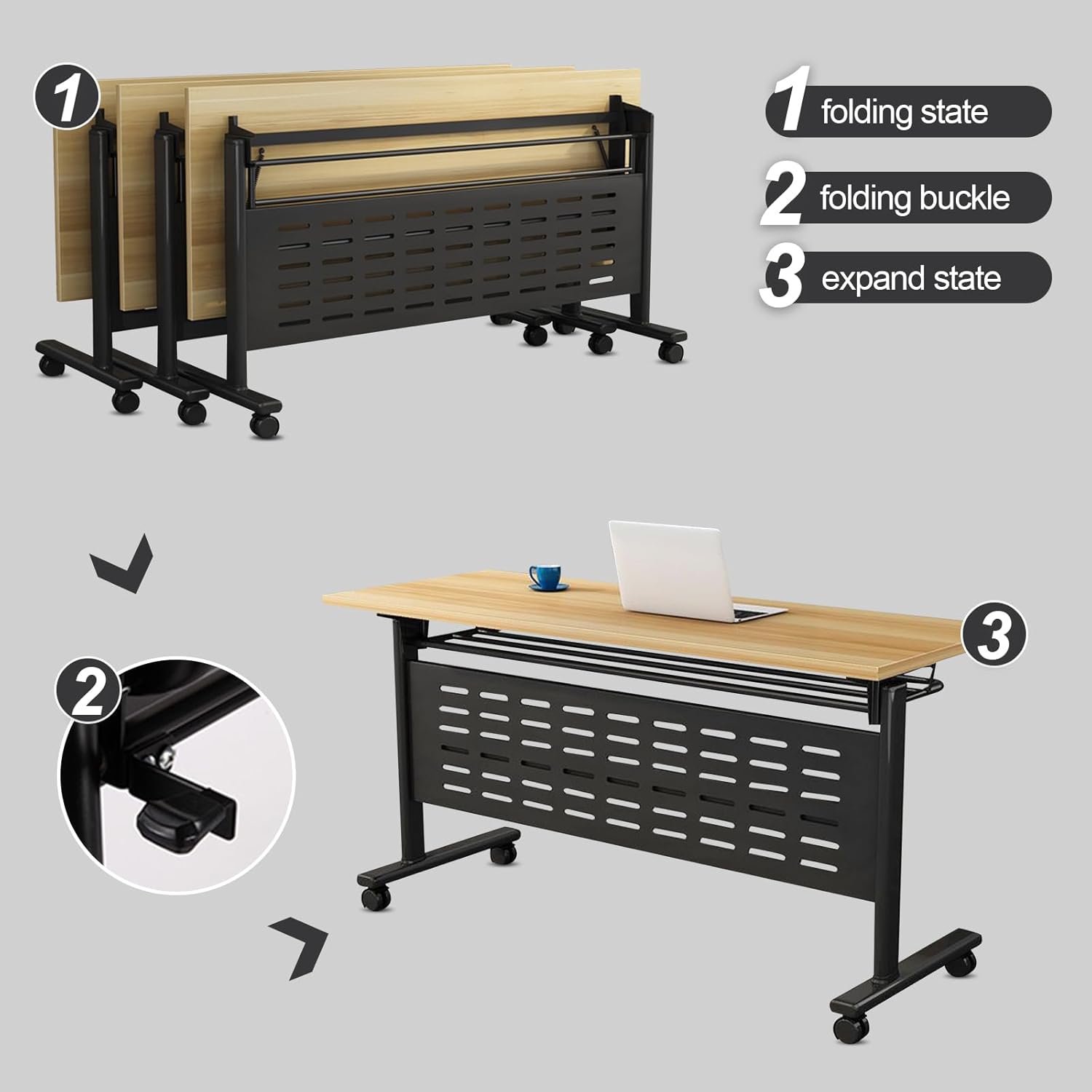 1

1 folding state

2 folding buckle

3 expand state

2

3