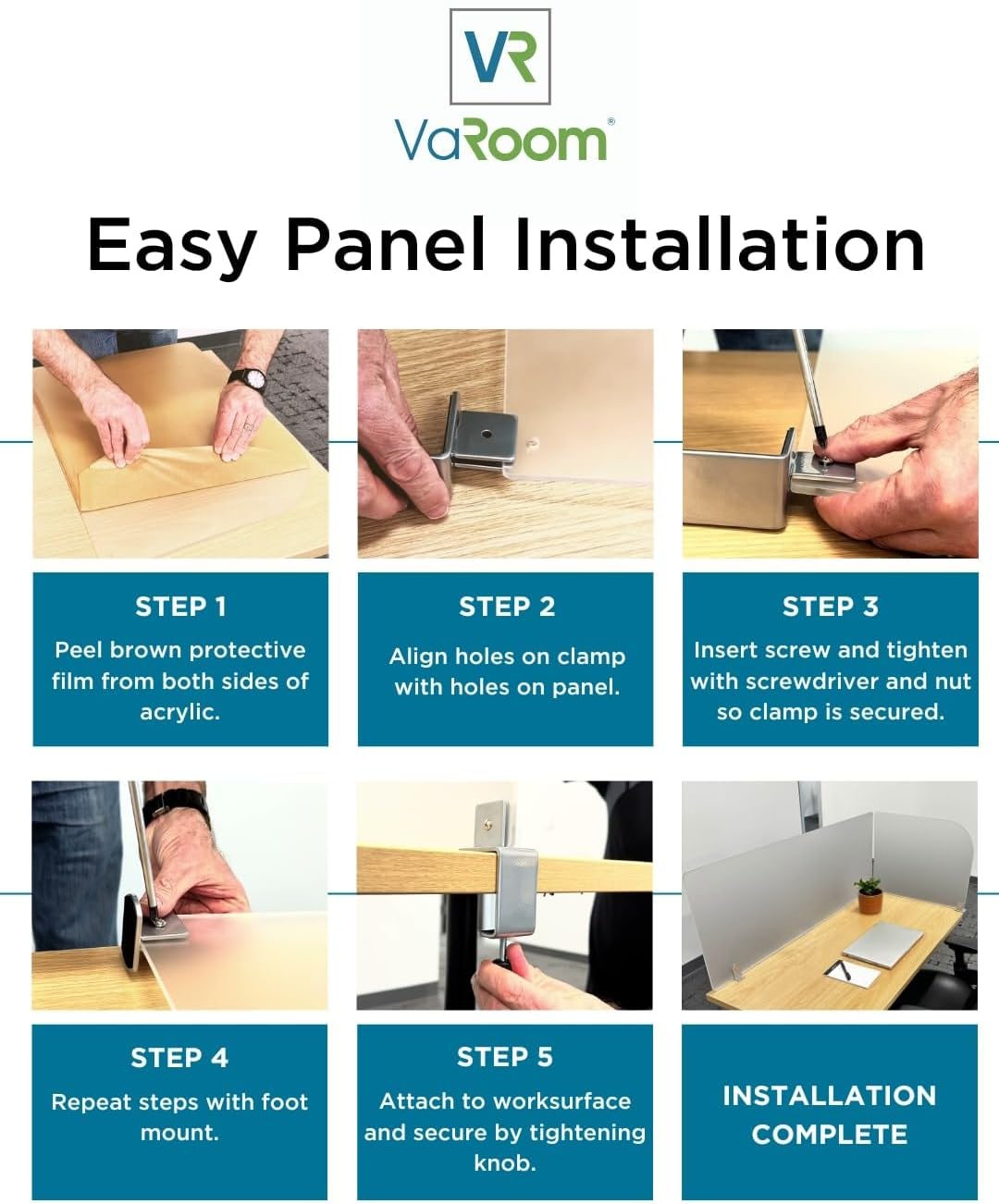 VR

VaRoom®

Easy Panel Installation

STEP 1
Peel brown protective film from both sides of acrylic.

STEP 2
Align holes on clamp with holes on panel.

STEP 3
Insert screw and tighten with screwdriver and nut so clamp is secured.

STEP 4
Repeat steps with foot mount.

STEP 5
Attach to worksurface and secure by tightening knob.

INSTALLATION COMPLETE