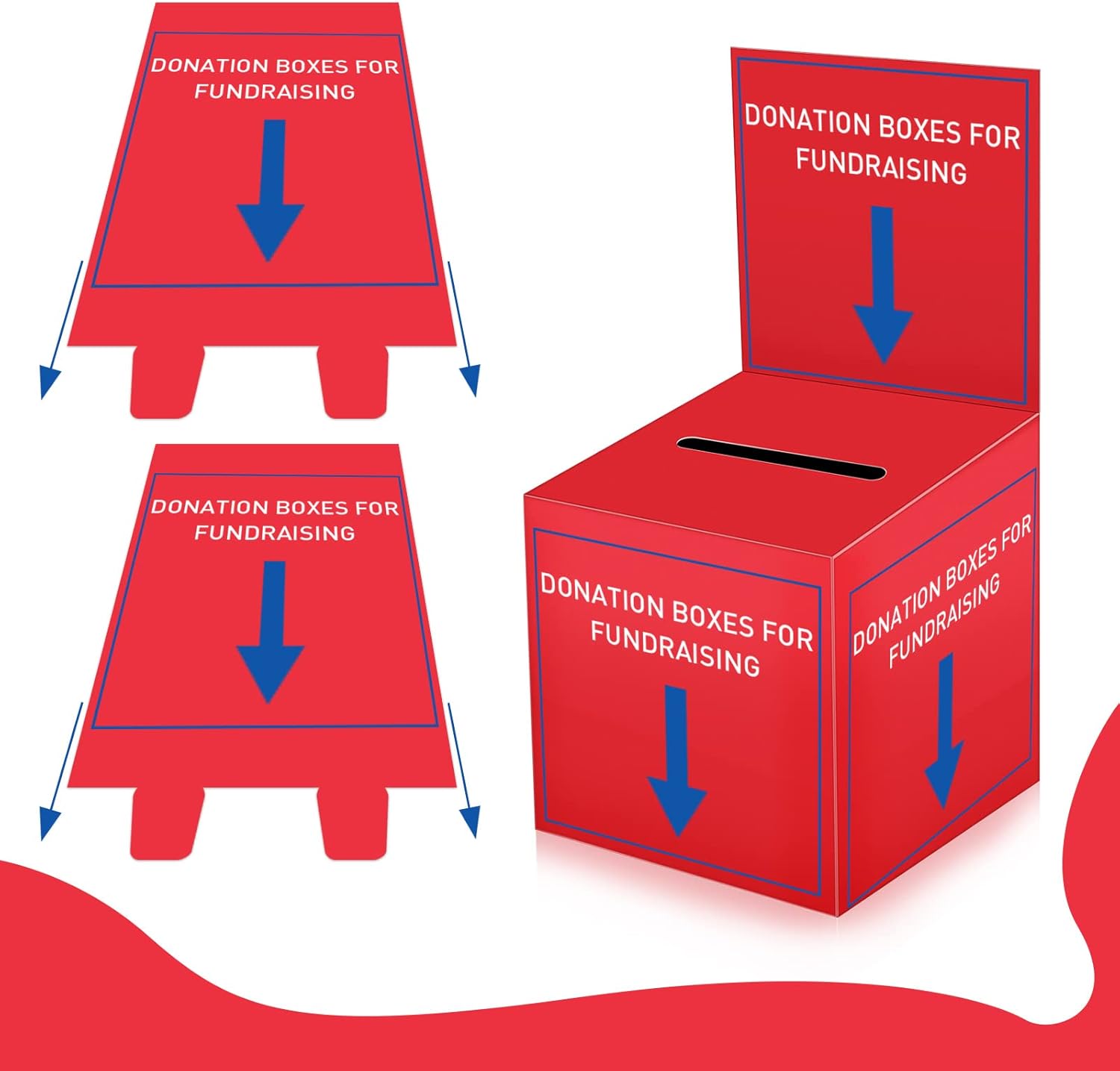 DONATION BOXES FOR FUNDRAISING

DONATION BOXES FOR FUNDRAISING

DONATION BOXES FOR FUNDRAISING

DONATION BOXES FOR FUNDRAISING

DONATION BOXES FOR FUNDRAISING