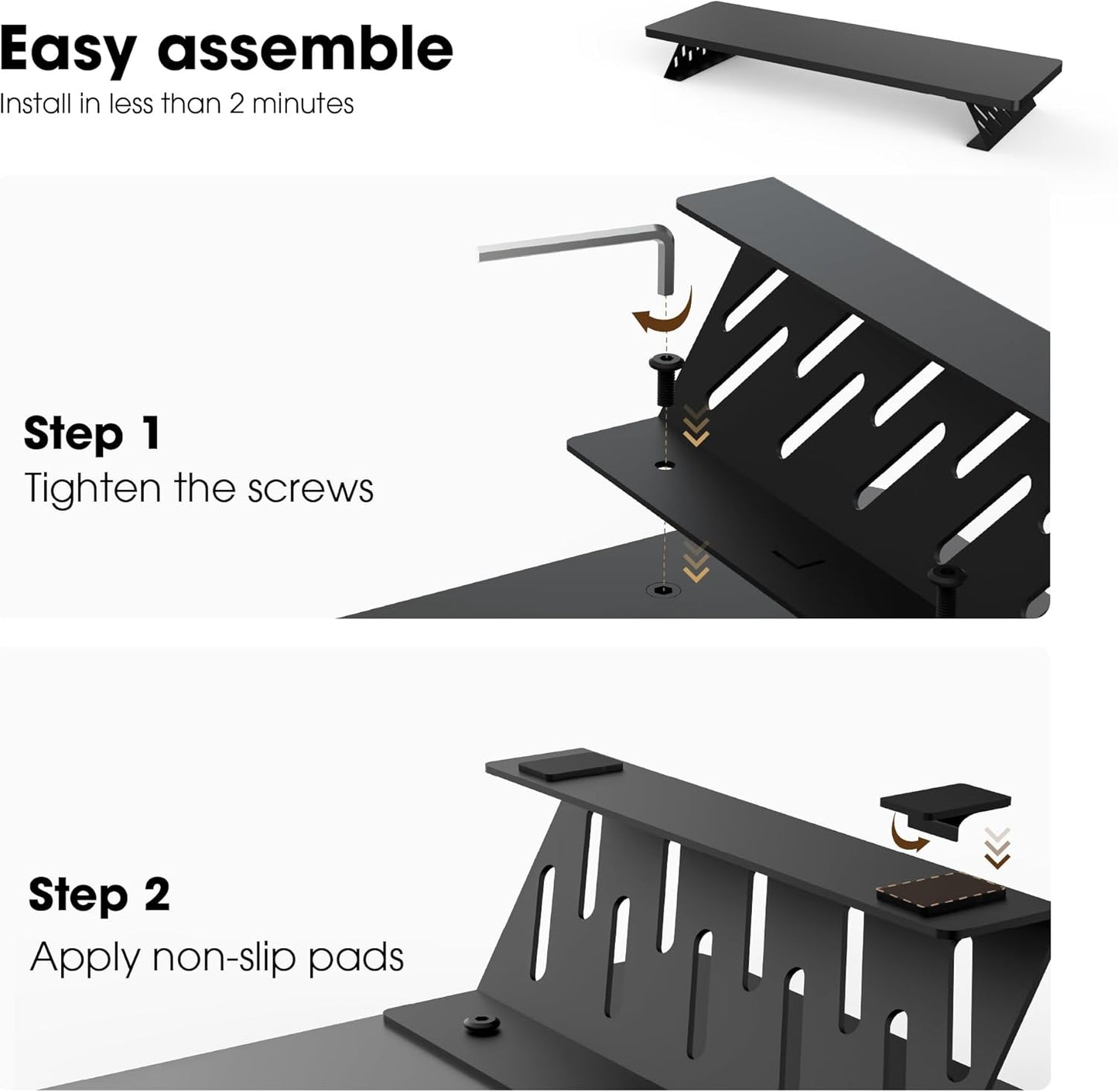 Easy assemble
Install in less than 2 minutes

Step 1
Tighten the screws

Step 2
Apply non-slip pads