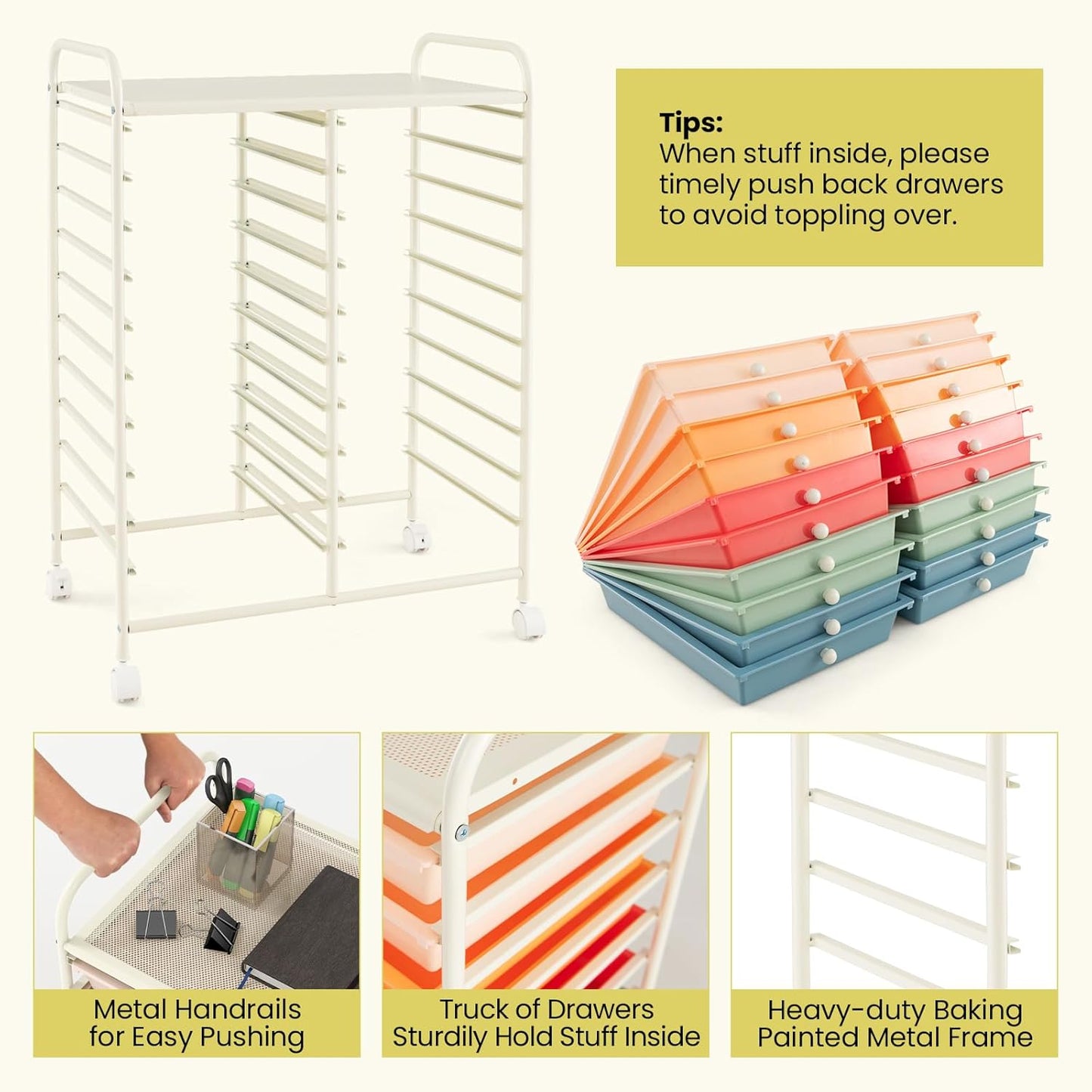 Tips:
When stuff inside, please timely push back drawers to avoid toppling over.

Metal Handrails for Easy Pushing

Truck of Drawers Sturdily Hold Stuff Inside

Heavy-duty Baking Painted Metal Frame