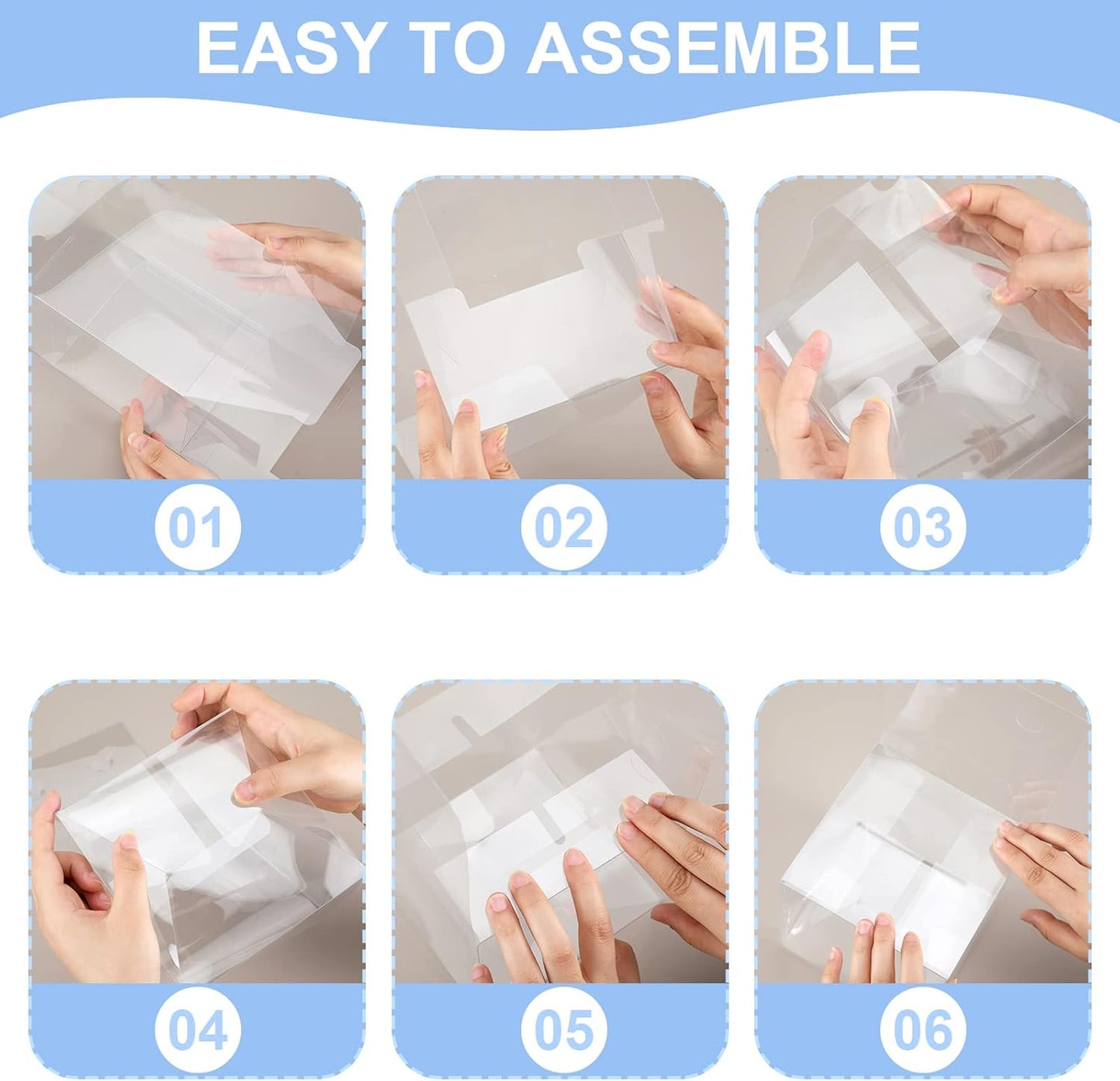 EASY TO ASSEMBLE

01

02

03

04

05

06